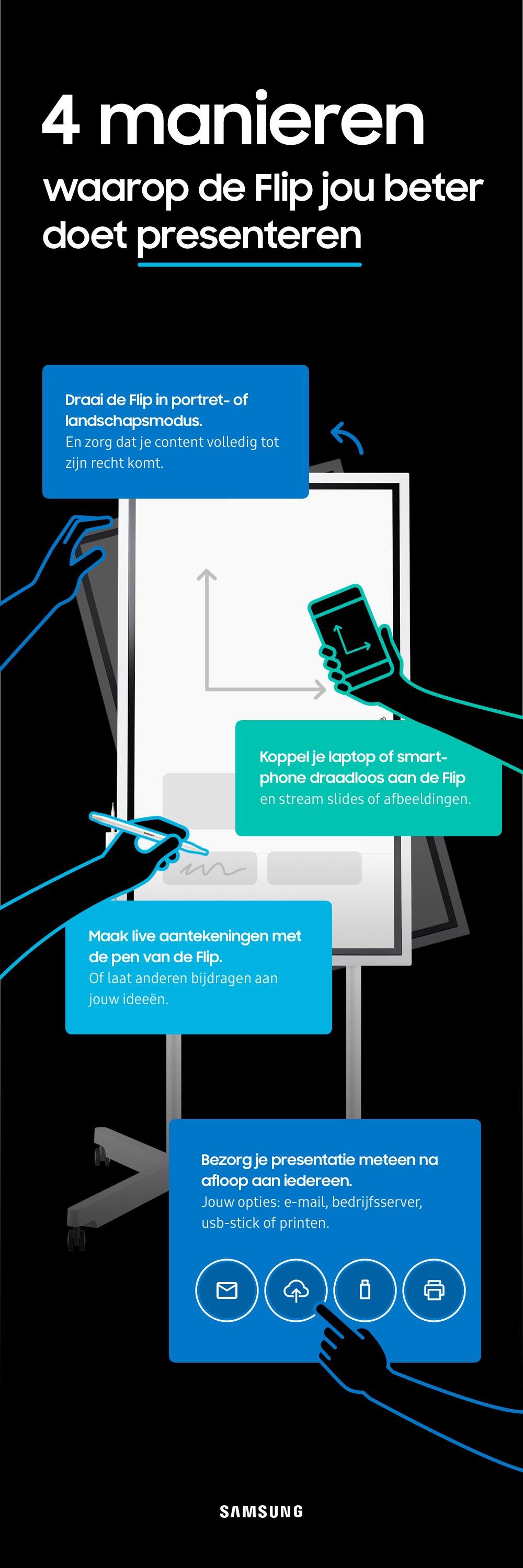 4 manieren

waarop de Flip jou beter doet presenteren

Draai de Flip in portret- of landschapsmodus.
En zorg dat je content volledig tot zijn recht komt.

Koppel je laptop of smartphone draadloos aan de Flip
en stream slides of afbeeldingen.

Maak live aantekeningen met de pen van de Flip.
Of laat anderen bijdragen aan jouw ideeën.

Bezorg je presentatie meteen na afloop aan iedereen.
Jouw opties: e-mail, bedrijfsserver, usb-stick of printen.

SAMSUNG