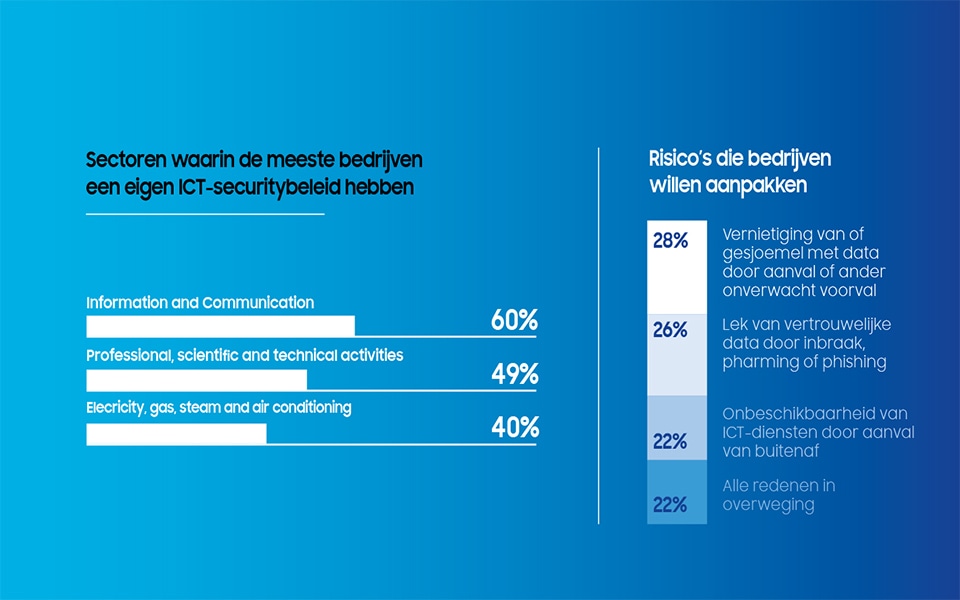 Sectoren waarin de meeste bedrijven een eigen ICT-securitybeleid hebben

Information and Communication
60%

Professional, scientific and technical activities
49%

Elecricity, gas, steam and air conditioning
40%

Risico's die bedrijven willen aanpakken

28%
Vernietiging van of gesjoemel met data door aanval of ander onverwacht voorval

26%
Lek van vertrouwelijke data door inbraak, pharming of phishing

22%
Onbeschikbaarheid van ICT-diensten door aanval van buitenaf

22%
Alle redenen in overweging