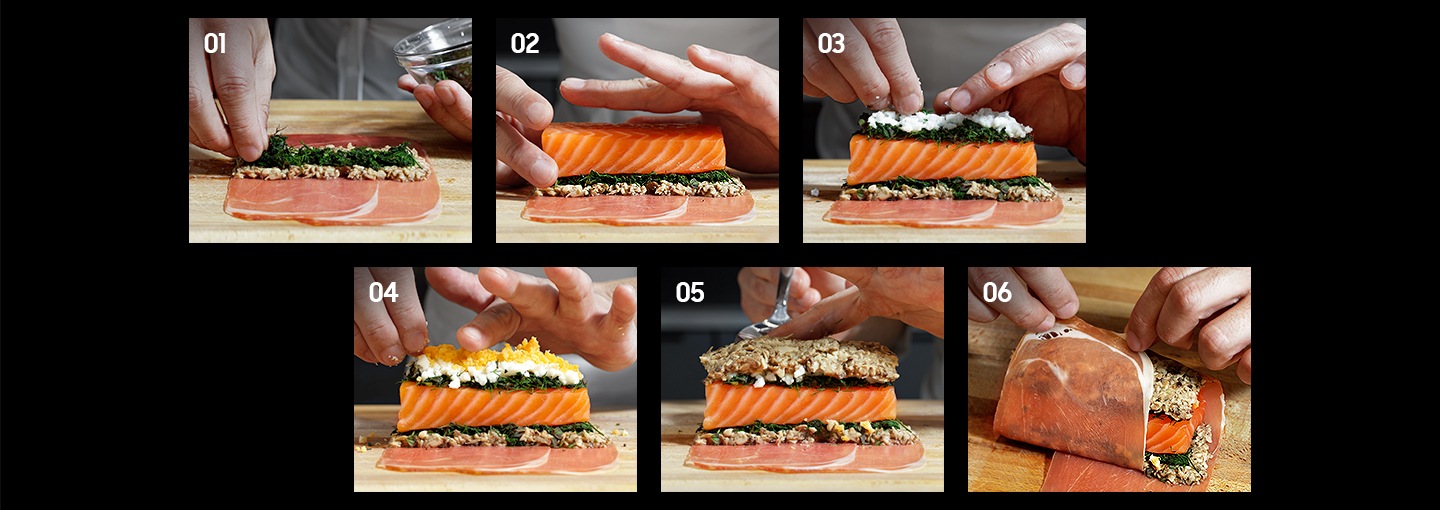 01

02

03

04

05

06