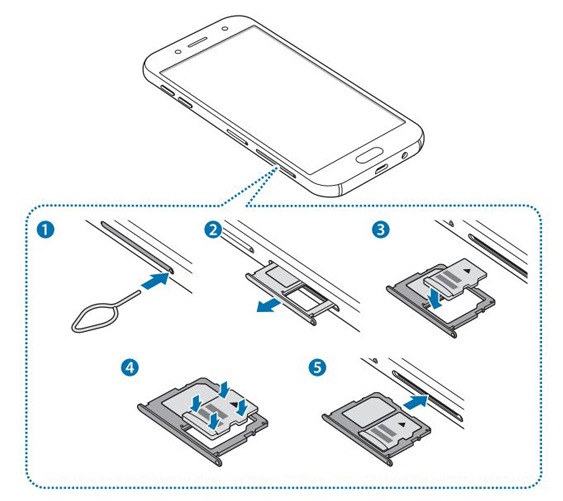 1

2

3

4

5