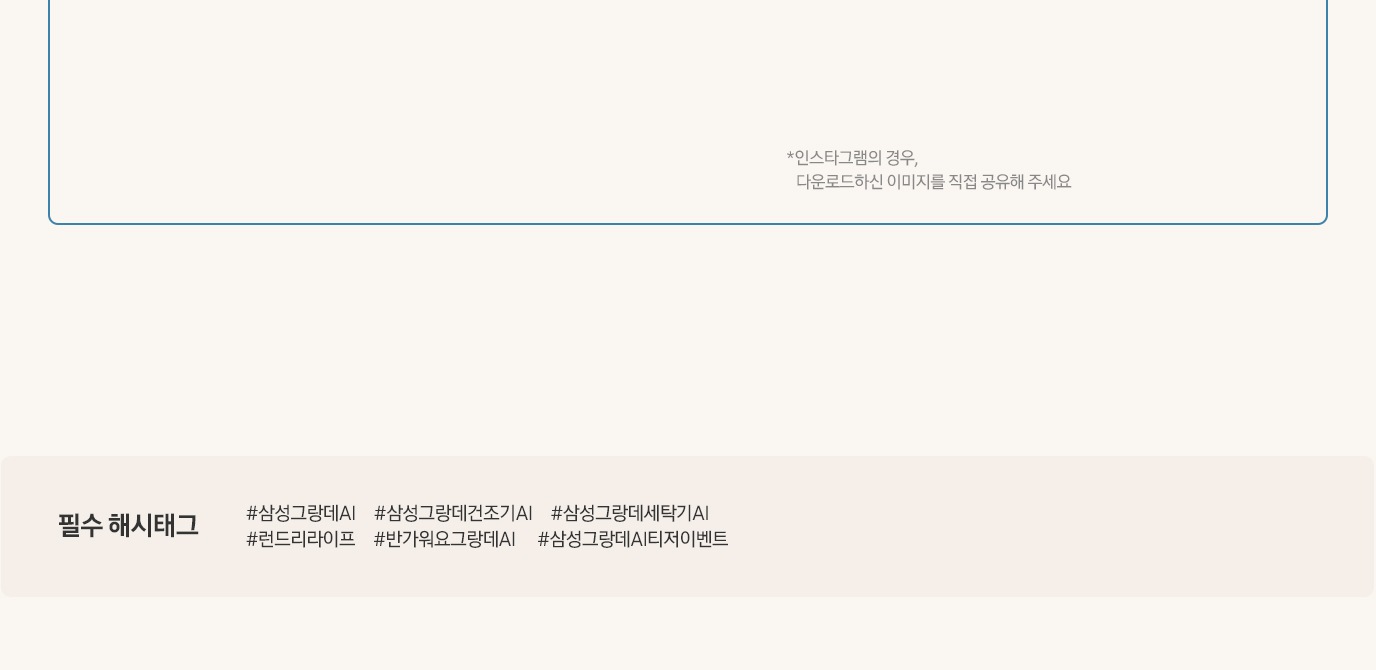 *인스타그램의 경우,
다운로드하신 이미지를 직접 공유해 주세요

필수 해시태그

#삼성그랑데AI #삼성그랑데건조기AI #삼성그랑데세탁기AI
#런드리라이프 #반가워요그랑데AI #삼성그랑데AI티저이벤트