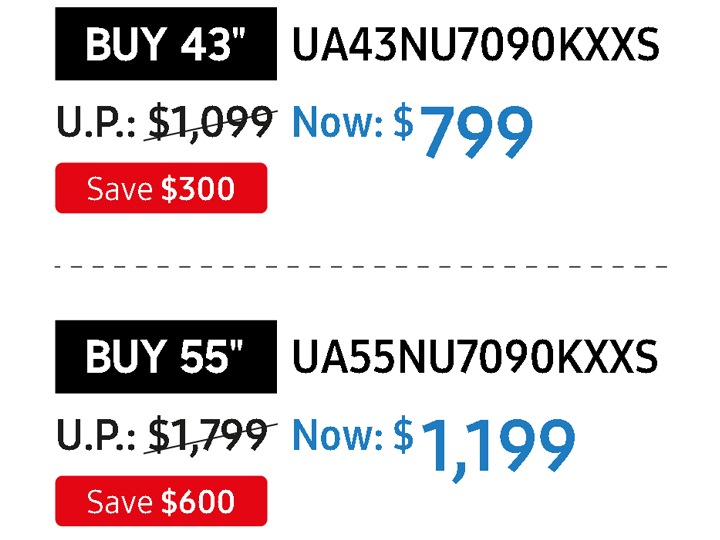 BUY 43" UA43NU7090KXXS

U.P.: $1,099 Now: $799

Save $300

BUY 55" UA55NU7090KXXS

U.P.: $1,799 Now: $1,199

Save $600