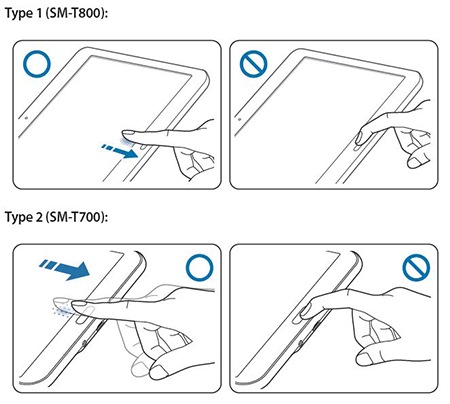 Type 1 (SM-T800):

Type 2 (SM-T700):