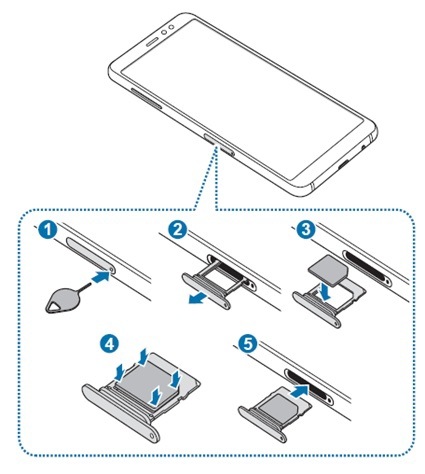 1

2

3

4

5