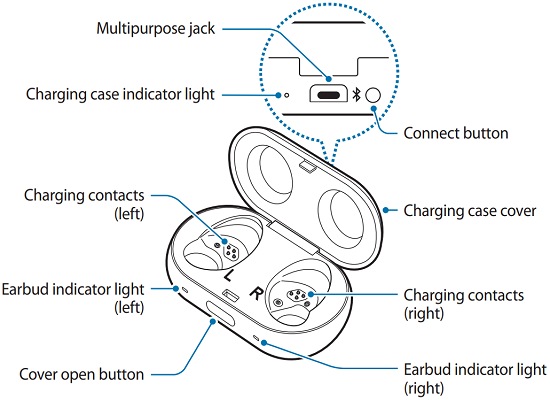 Multipurpose jack

Charging case indicator light

Connect button

Charging contacts (left)

Charging case cover

L

R

Earbud indicator light (left)

Charging contacts (right)

Cover open button

Earbud indicator light (right)