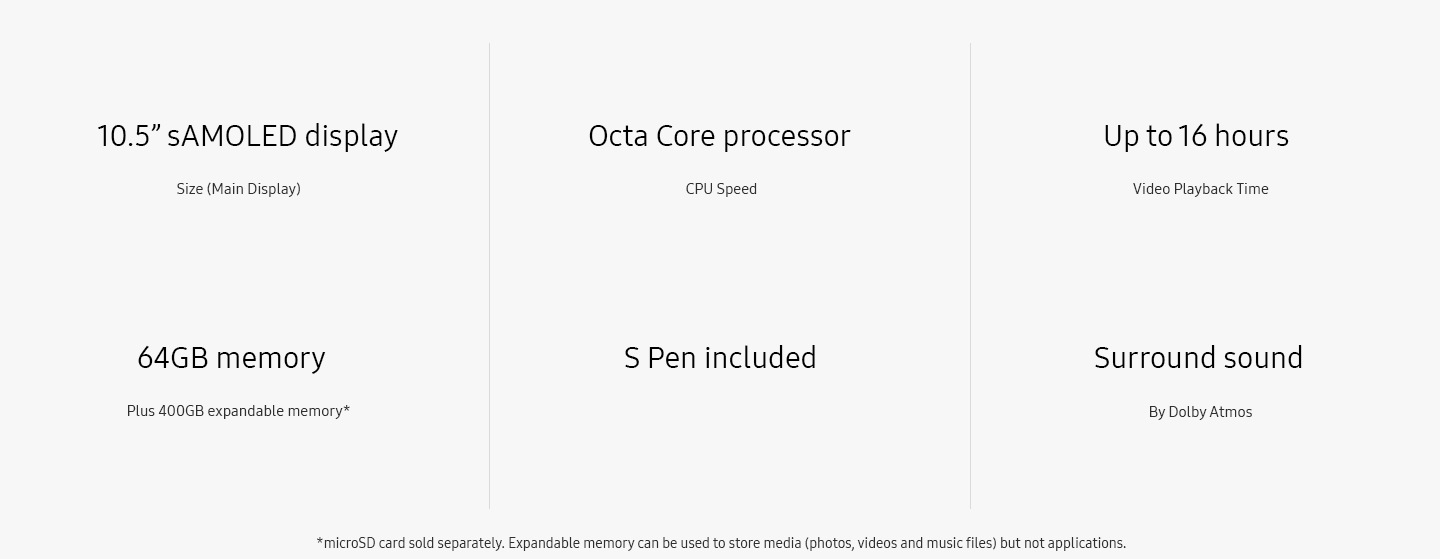 10.5" sAMOLED display

Size (Main Display)

64GB memory

Plus 400GB expandable memory*

Octa Core processor

CPU Speed

S Pen included

Up to 16 hours

Video Playback Time

Surround sound

By Dolby Atmos

*microSD card sold separately. Expandable memory can be used to store media (photos, videos and music files) but not applications.