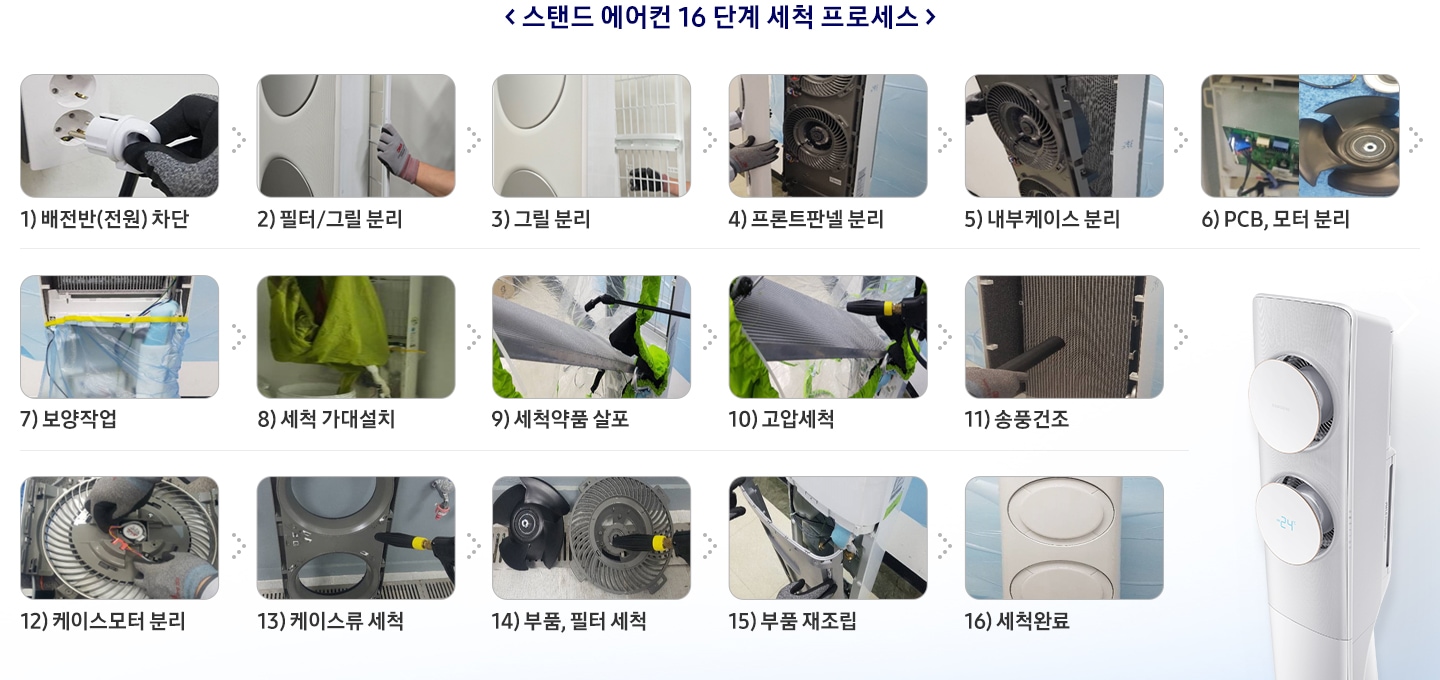 < 스탠드 에어컨 16 단계 세척 프로세스 >

1) 배전반(전원) 차단

2) 필터/그릴 분리

3) 그릴 분리

4) 프론트판넬 분리

5) 내부케이스 분리

6) PCB, 모터 분리

7) 보양작업

8) 세척 가대설치

9) 세척약품 살포

10) 고압세척

11) 송풍건조

12) 케이스모터 분리

13) 케이스류 세척

14) 부품, 필터 세척

15) 부품 재조립

16) 세척완료

24