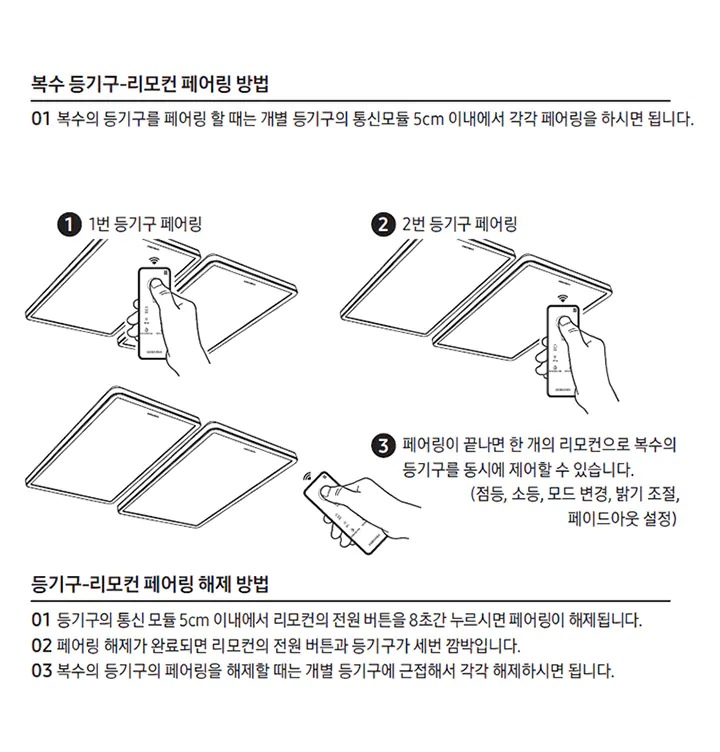 복수 등기구-리모컨 페어링 방법

01 복수의 등기구를 페어링 할 때는 개별 등기구의 통신모듈 5cm 이내에서 각각 페어링을 하시면 됩니다.

1 1번 등기구 페어링

2 2번 등기구 페어링

3 페어링이 끝나면 한 개의 리모컨으로 복수의 등기구를 동시에 제어할 수 있습니다. (점등, 소등, 모드 변경, 밝기 조절, 페이드아웃 설정)

등기구-리모컨 페어링 해제 방법

01 등기구의 통신 모듈 5cm 이내에서 리모컨의 전원 버튼을 8초간 누르시면 페어링이 해제됩니다.

02 페어링 해제가 완료되면 리모컨의 전원 버튼과 등기구가 세번 깜박입니다.

03 복수의 등기구의 페어링을 해제할 때는 개별 등기구에 근접해서 각각 해제하시면 됩니다.