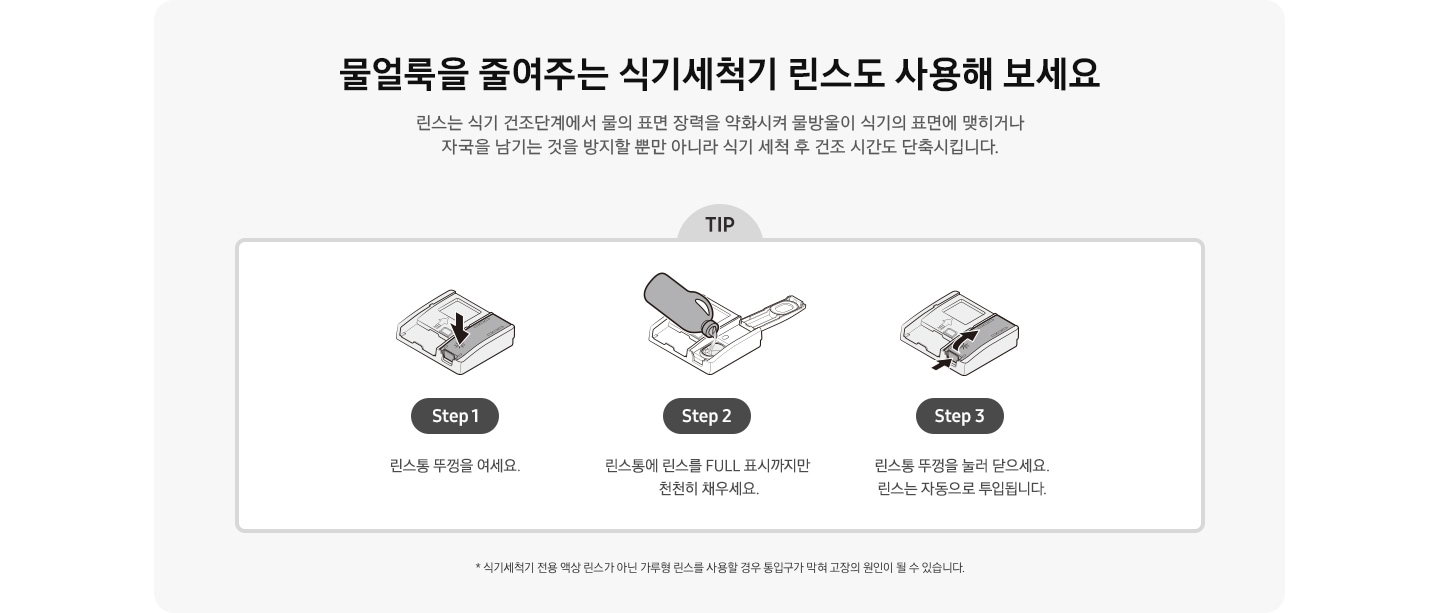 물얼룩을 줄여주는 식기세척기 린스도 사용해 보세요

린스는 식기 건조단계에서 물의 표면 장력을 약화시켜 물방울이 식기의 표면에 맺히거나
자국을 남기는 것을 방지할 뿐만 아니라 식기 세척 후 건조 시간도 단축시킵니다.

TIP

Step 1

린스통 뚜껑을 여세요.

Step 2

린스통에 린스를 FULL 표시까지만
천천히 채우세요.

Step 3

린스통 뚜껑을 눌러 닫으세요.
린스는 자동으로 투입됩니다.

* 식기세척기 전용 액상 린스가 아닌 가루형 린스를 사용할 경우 통입구가 막혀 고장의 원인이 될 수 있습니다.