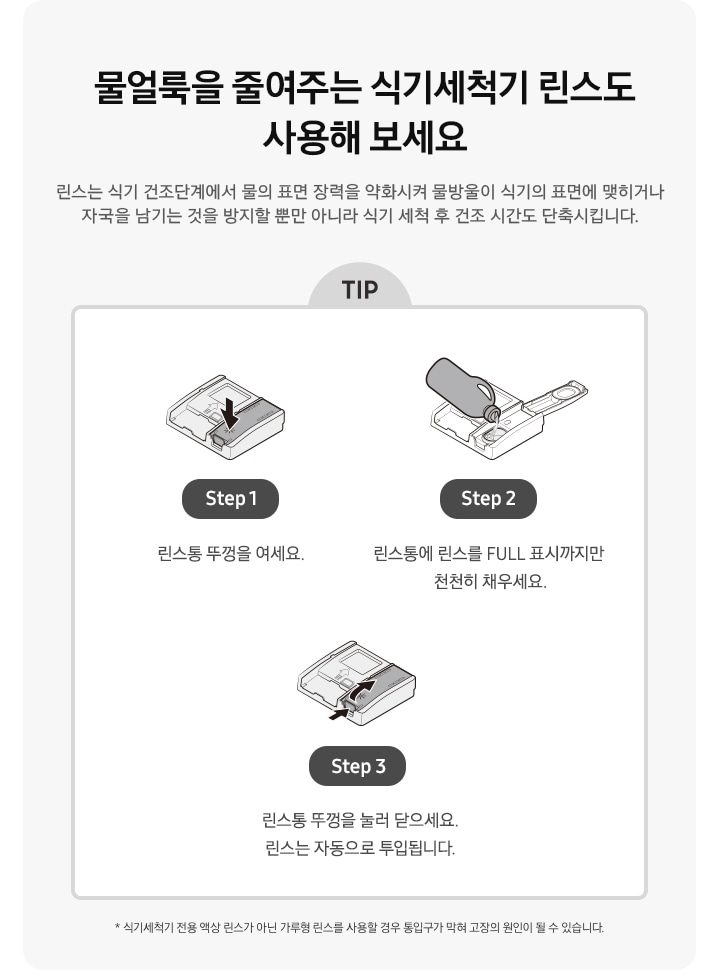 물얼룩을 줄여주는 식기세척기 린스도 사용해 보세요

린스는 식기 건조단계에서 물의 표면 장력을 약화시켜 물방울이 식기의 표면에 맺히거나 자국을 남기는 것을 방지할 뿐만 아니라 식기 세척 후 건조 시간도 단축시킵니다.

TIP

Step 1

린스통 뚜껑을 여세요.

Step 2

린스통에 린스를 FULL 표시까지만 천천히 채우세요.

Step 3

린스통 뚜껑을 눌러 닫으세요.
린스는 자동으로 투입됩니다.

* 식기세척기 전용 액상 린스가 아닌 가루형 린스를 사용할 경우 통입구가 막혀 고장의 원인이 될 수 있습니다.