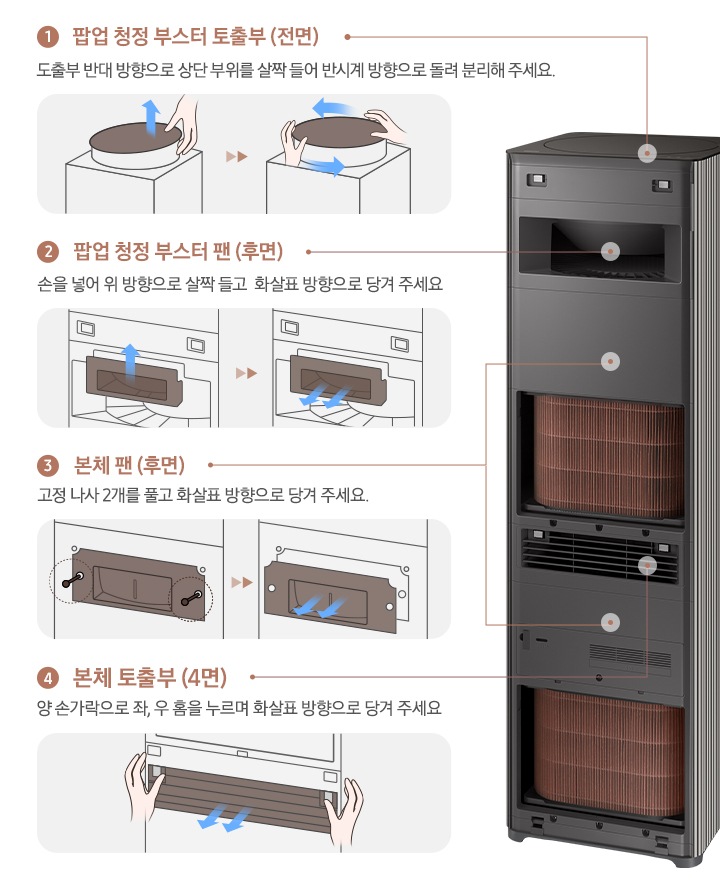 1 팝업 청정 부스터 토출부 (전면)

도출부 반대 방향으로 상단 부위를 살짝 들어 반시계 방향으로 돌려 분리해 주세요.

2 팝업 청정 부스터 팬 (후면)

손을 넣어 위 방향으로 살짝 들고 화살표 방향으로 당겨 주세요

3 본체 팬 (후면)

고정 나사 2개를 풀고 화살표 방향으로 당겨 주세요.

4 본체 토출부 (4면)

양 손가락으로 좌, 우 홈을 누르며 화살표 방향으로 당겨 주세요