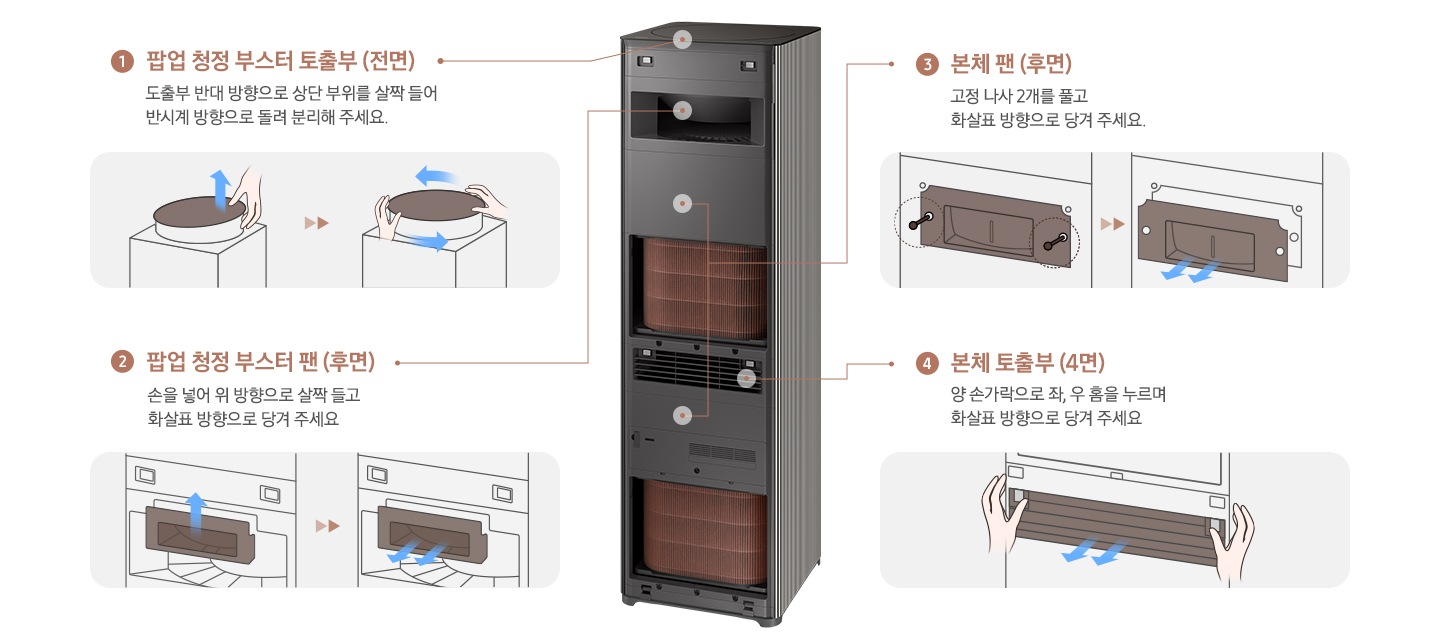 1 팝업 청정 부스터 토출부 (전면)
도출부 반대 방향으로 상단 부위를 살짝 들어 반시계 방향으로 돌려 분리해 주세요.

2 팝업 청정 부스터 팬 (후면)
손을 넣어 위 방향으로 살짝 들고 화살표 방향으로 당겨 주세요

3 본체 팬 (후면)
고정 나사 2개를 풀고 화살표 방향으로 당겨 주세요.

4 본체 토출부 (4면)
양 손가락으로 좌, 우 홈을 누르며 화살표 방향으로 당겨 주세요