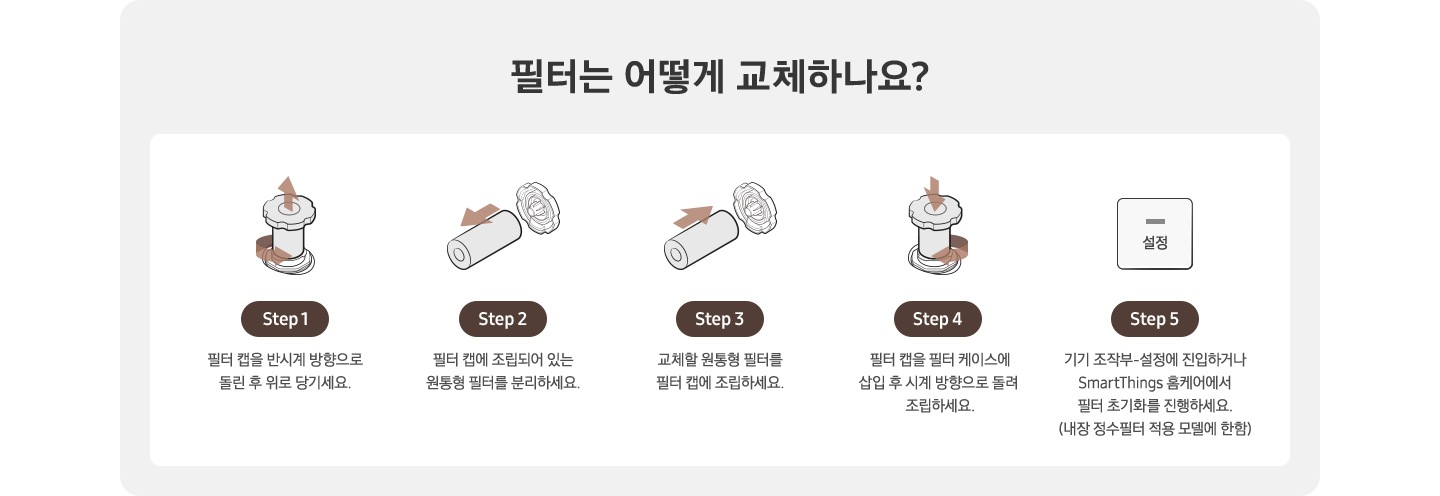 필터는 어떻게 교체하나요?

Step 1
필터 캡을 반시계 방향으로 돌린 후 위로 당기세요.

Step 2
필터 캡에 조립되어 있는 원통형 필터를 분리하세요.

Step 3
교체할 원통형 필터를 필터 캡에 조립하세요.

Step 4
필터 캡을 필터 케이스에 삽입 후 시계 방향으로 돌려 조립하세요.

설정

Step 5
기기 조작부-설정에 진입하거나 SmartThings 홈케어에서 필터 초기화를 진행하세요. (내장 정수필터 적용 모델에 한함)