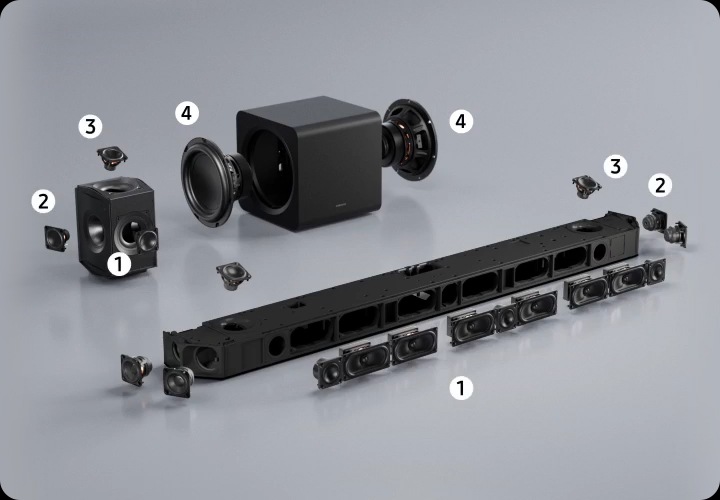 4
4
3
3
2
2
1
1