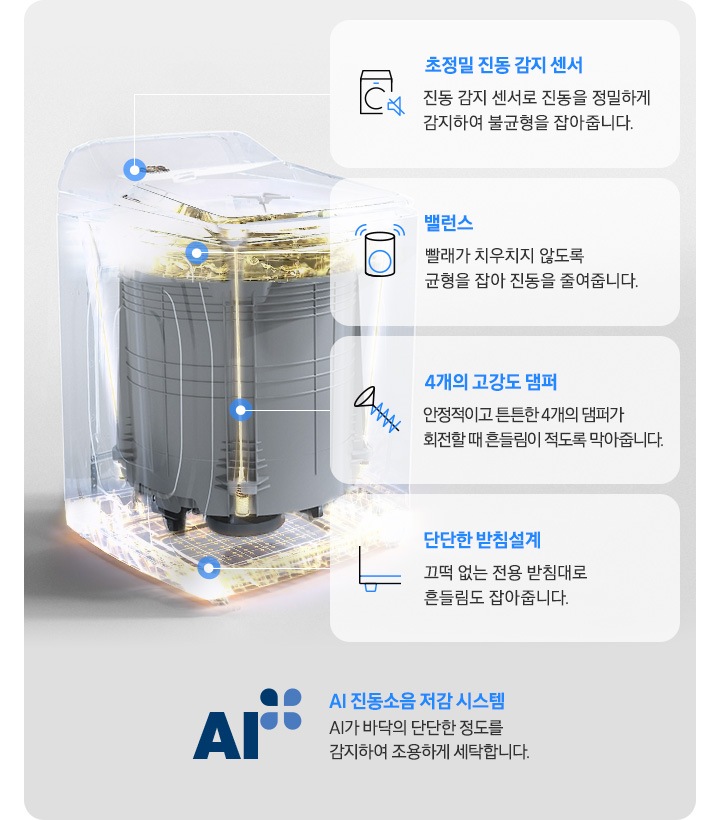 초정밀 진동 감지 센서
진동 감지 센서로 진동을 정밀하게 감지하여 불균형을 잡아줍니다.

밸런스
빨래가 치우치지 않도록 균형을 잡아 진동을 줄여줍니다.

4개의 고강도 댐퍼
안정적이고 튼튼한 4개의 댐퍼가 회전할 때 흔들림이 적도록 막아줍니다.

단단한 받침설계
끄떡 없는 전용 받침대로 흔들림도 잡아줍니다.

AI

AI 진동소음 저감 시스템
AI가 바닥의 단단한 정도를 감지하여 조용하게 세탁합니다.