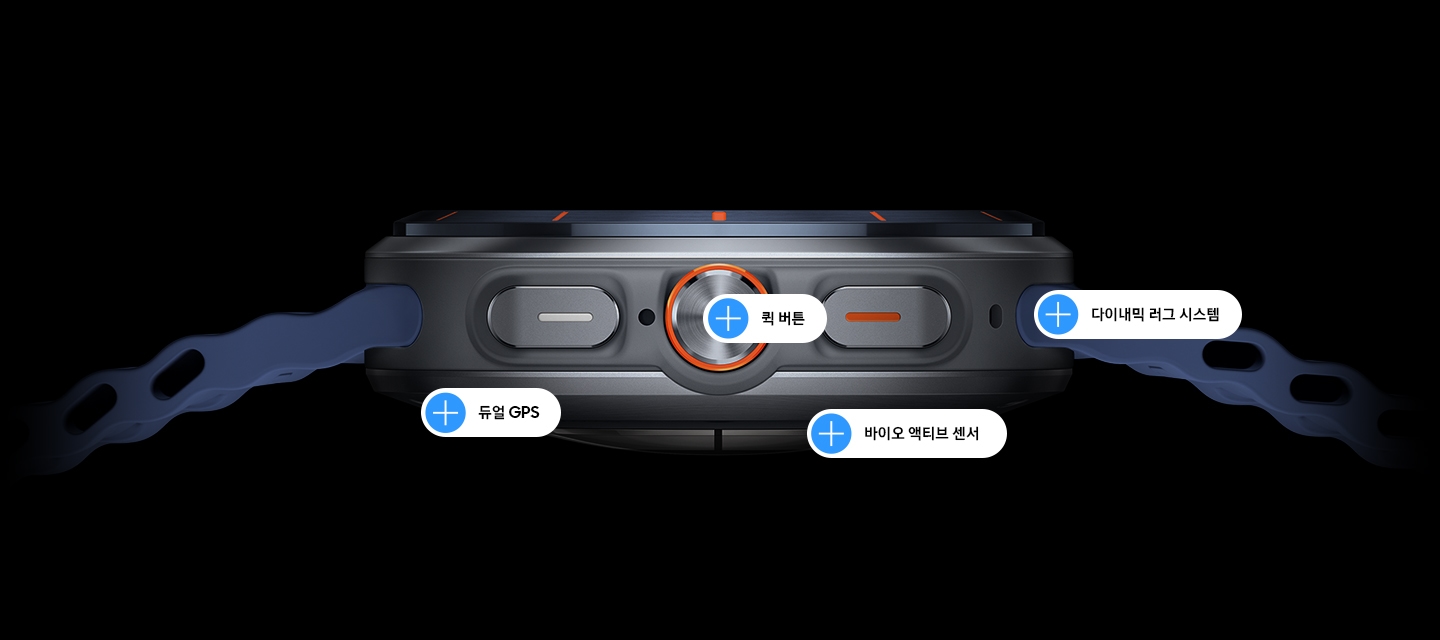 퀵 버튼

다이내믹 러그 시스템

듀얼 GPS

바이오 액티브 센서