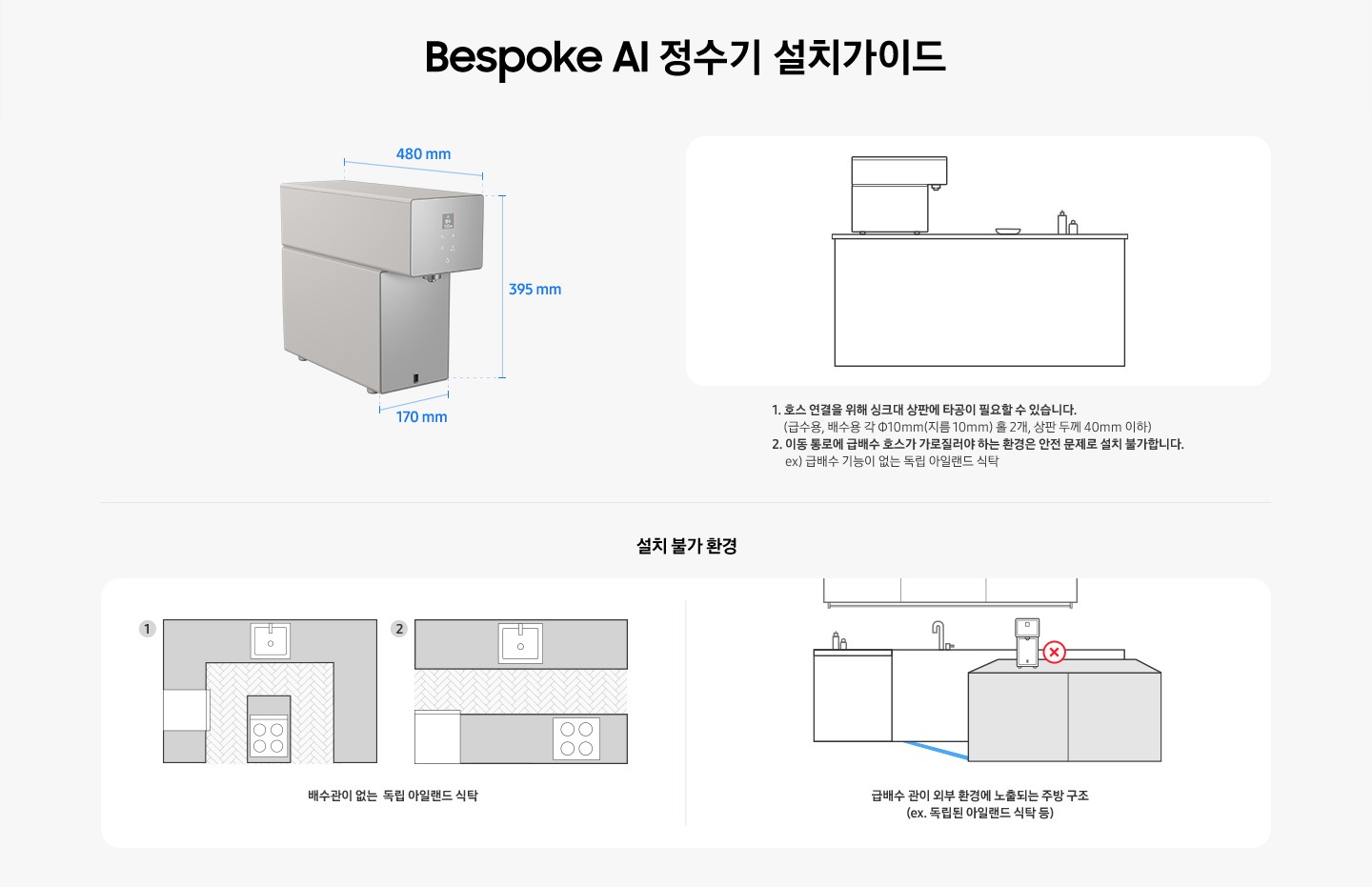 Bespoke AI 정수기 설치가이드

480 mm

395 mm

170 mm

1. 호스 연결을 위해 싱크대 상판에 타공이 필요할 수 있습니다.
(급수용, 배수용 각 Φ10mm(지름 10mm) 홀 2개, 상판 두께 40mm 이하)
2. 이동 통로에 급배수 호스가 가로질러야 하는 환경은 안전 문제로 설치 불가합니다.
ex) 급배수 기능이 없는 독립 아일랜드 식탁

설치 불가 환경

1

2

배수관이 없는 독립 아일랜드 식탁

급배수 관이 외부 환경에 노출되는 주방 구조
(ex. 독립된 아일랜드 식탁 등)