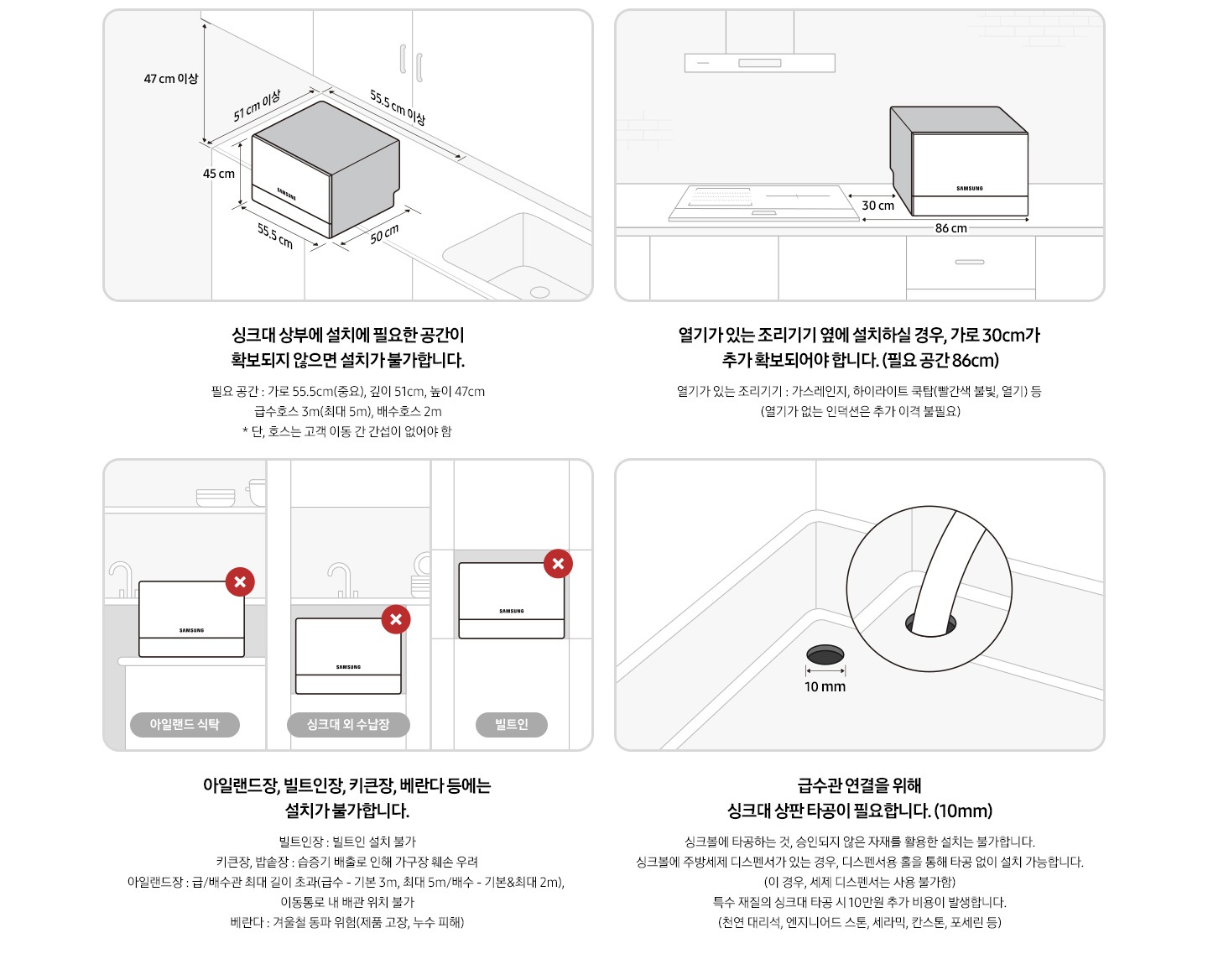 47 cm 이상
51 cm 이상
55.5 cm 이상
45 cm
SAMSUNG
55.5 cm
50 cm

싱크대 상부에 설치에 필요한 공간이
확보되지 않으면 설치가 불가합니다.

필요 공간 : 가로 55.5cm(중요), 깊이 51cm, 높이 47cm
급수호스 3m(최대 5m), 배수호스 2m
* 단, 호스는 고객 이동 간 간섭이 없어야 함

SAMSUNG
30 cm
86 cm

열기가 있는 조리기기 옆에 설치하실 경우, 가로 30cm가
추가 확보되어야 합니다. (필요 공간 86cm)

열기가 있는 조리기기 : 가스레인지, 하이라이트 쿡탑(빨간색 불빛, 열기) 등
(열기가 없는 인덕션은 추가 이격 불필요)

SAMSUNG
SAMSUNG
SAMSUNG
아일랜드 식탁
싱크대 외 수납장
빌트인

아일랜드장, 빌트인장, 키큰장, 베란다 등에는
설치가 불가합니다.

빌트인장 : 빌트인 설치 불가
키큰장, 밥솥장 : 습증기 배출로 인해 가구장 훼손 우려
아일랜드장 : 급/배수관 최대 길이 초과(급수 - 기본 3m, 최대 5m/배수 - 기본&최대 2m),
이동통로 내 배관 위치 불가
베란다 : 겨울철 동파 위험(제품 고장, 누수 피해)

10 mm

급수관 연결을 위해
싱크대 상판 타공이 필요합니다. (10mm)

싱크볼에 타공하는 것, 승인되지 않은 자재를 활용한 설치는 불가합니다.
싱크볼에 주방세제 디스펜서가 있는 경우, 디스펜서용 홀을 통해 타공 없이 설치 가능합니다.
(이 경우, 세제 디스펜서는 사용 불가함)
특수 재질의 싱크대 타공 시 10만원 추가 비용이 발생합니다.
(천연 대리석, 엔지니어드 스톤, 세라믹, 칸스톤, 포세린 등)