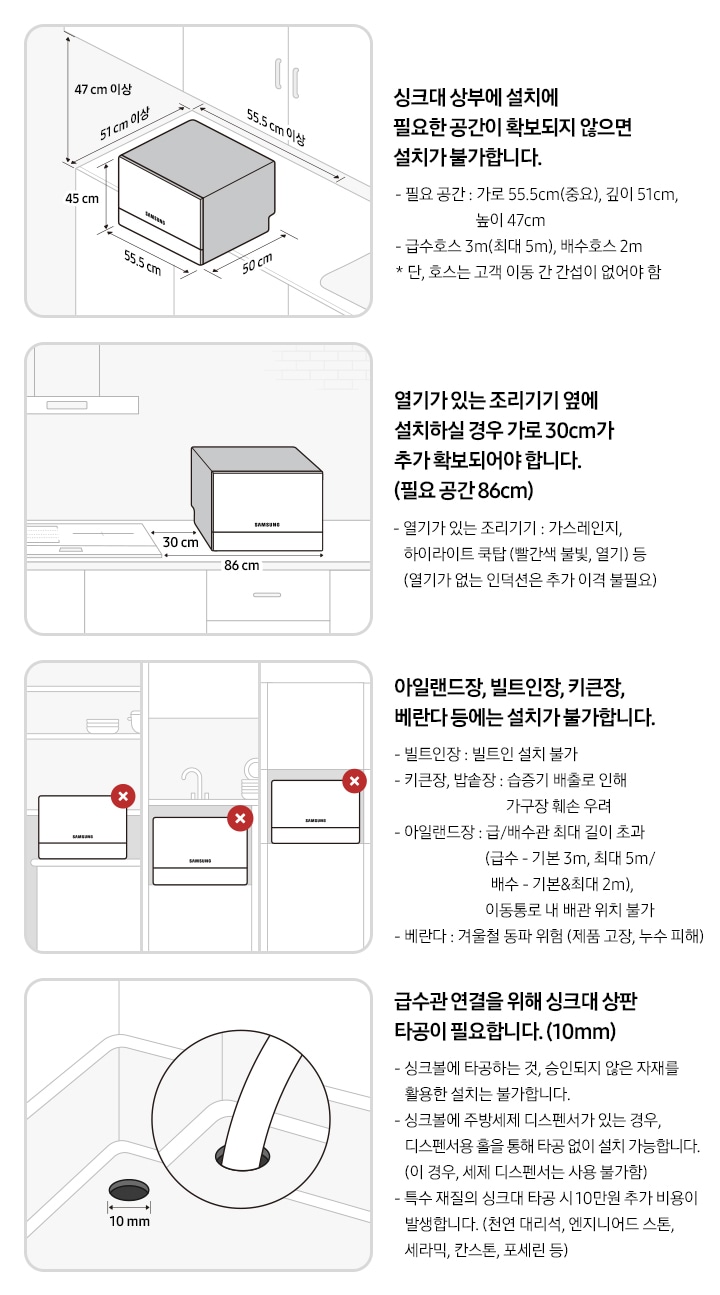 47 cm 이상
51 cm 이상
55.5 cm 이상
45 cm
SAMSUNG
55.5 cm
50 cm

싱크대 상부에 설치에 필요한 공간이 확보되지 않으면 설치가 불가합니다.

- 필요 공간 : 가로 55.5cm(중요), 깊이 51cm, 높이 47cm
- 급수호스 3m(최대 5m), 배수호스 2m
* 단, 호스는 고객 이동 간 간섭이 없어야 함

SAMSUNG
30 cm
86 cm

열기가 있는 조리기기 옆에 설치하실 경우 가로 30cm가 추가 확보되어야 합니다. (필요 공간 86cm)

- 열기가 있는 조리기기 : 가스레인지, 하이라이트 쿡탑 (빨간색 불빛, 열기) 등 (열기가 없는 인덕션은 추가 이격 불필요)

SAMSUNG
SAMSUNG
SAMSUNG

아일랜드장, 빌트인장, 키큰장, 베란다 등에는 설치가 불가합니다.

- 빌트인장 : 빌트인 설치 불가
- 키큰장, 밥솥장 : 습증기 배출로 인해 가구장 훼손 우려
- 아일랜드장 : 급/배수관 최대 길이 초과 (급수 - 기본 3m, 최대 5m/ 배수 - 기본&최대 2m), 이동통로 내 배관 위치 불가
- 베란다 : 겨울철 동파 위험 (제품 고장, 누수 피해)

10 mm

급수관 연결을 위해 싱크대 상판 타공이 필요합니다. (10mm)

- 싱크볼에 타공하는 것, 승인되지 않은 자재를 활용한 설치는 불가합니다.
- 싱크볼에 주방세제 디스펜서가 있는 경우, 디스펜서용 홀을 통해 타공 없이 설치 가능합니다. (이 경우, 세제 디스펜서는 사용 불가함)
- 특수 재질의 싱크대 타공 시 10만원 추가 비용이 발생합니다. (천연 대리석, 엔지니어드 스톤, 세라믹, 칸스톤, 포세린 등)