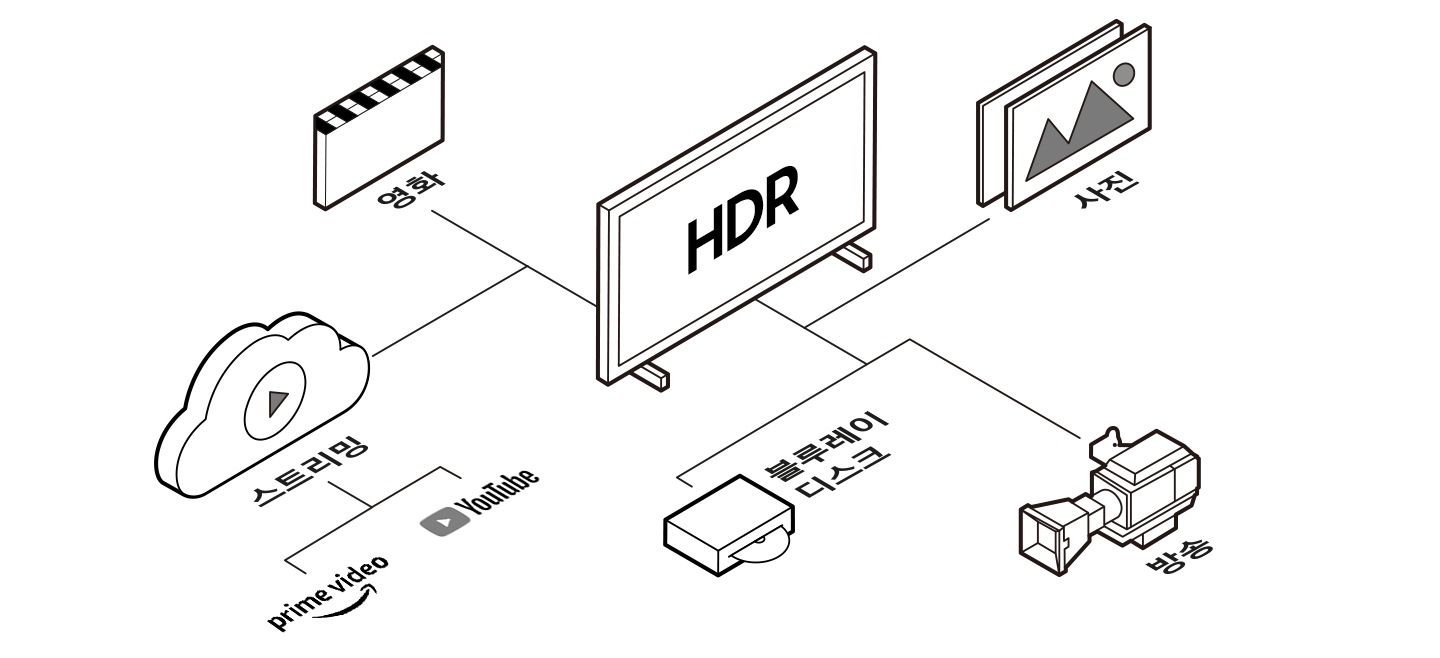 영화

HDR

사진

스트리밍

YouTube

prime video

블루레이
디스크

방송