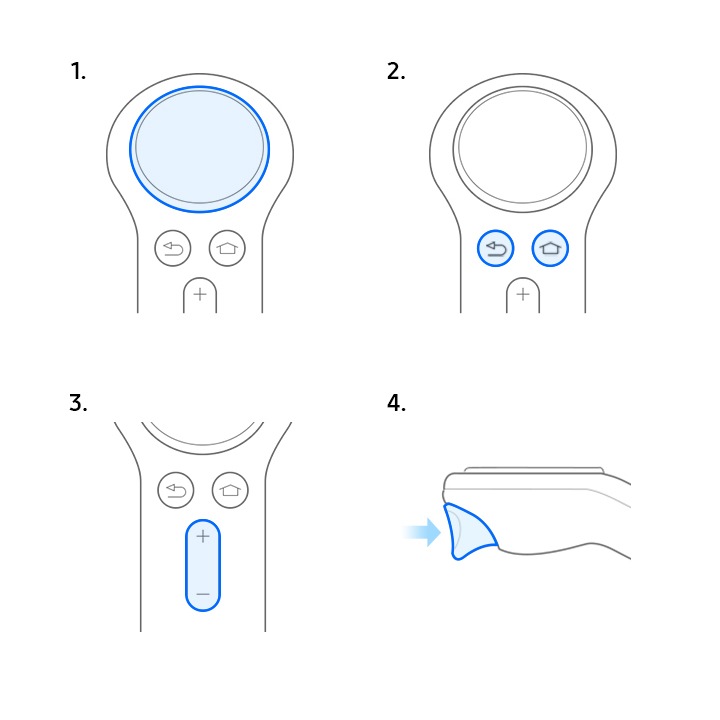 1.

+

2.

+

3.

+
−

4.