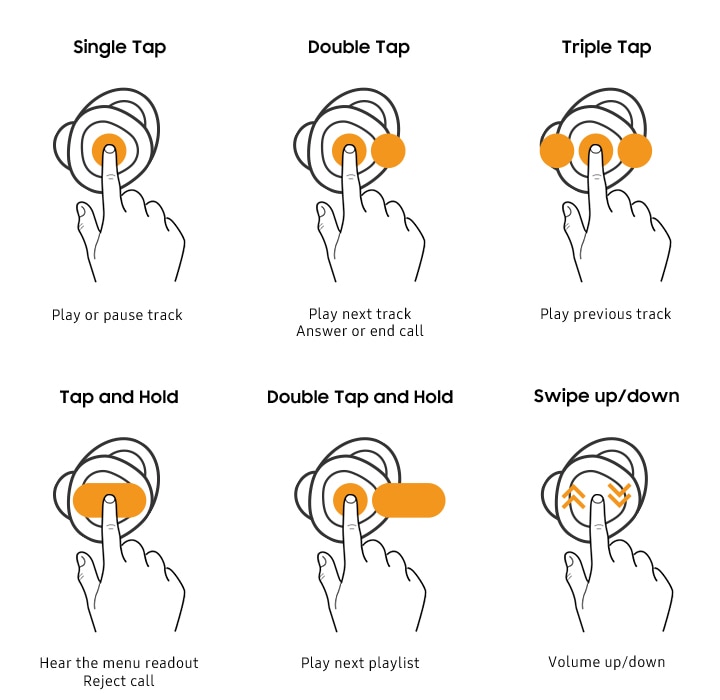 Single Tap

Play or pause track

Double Tap

Play next track
Answer or end call

Triple Tap

Play previous track

Tap and Hold

Hear the menu readout
Reject call

Double Tap and Hold

Play next playlist

Swipe up/down

Volume up/down