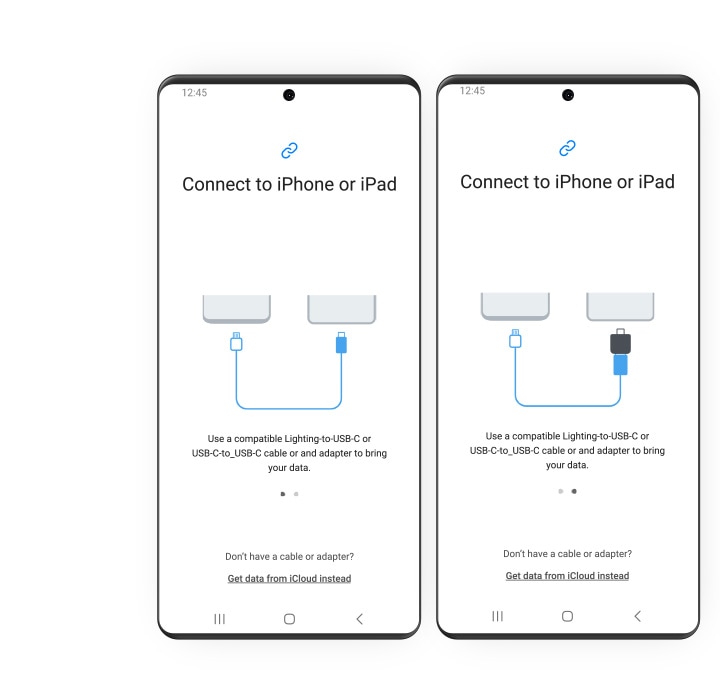 12:45

Connect to iPhone or iPad

Use a compatible Lighting-to-USB-C or USB-C-to_USB-C cable or and adapter to bring your data.

Don't have a cable or adapter?

Get data from iCloud instead

12:45

Connect to iPhone or iPad

Use a compatible Lighting-to-USB-C or USB-C-to_USB-C cable or and adapter to bring your data.

Don't have a cable or adapter?

Get data from iCloud instead