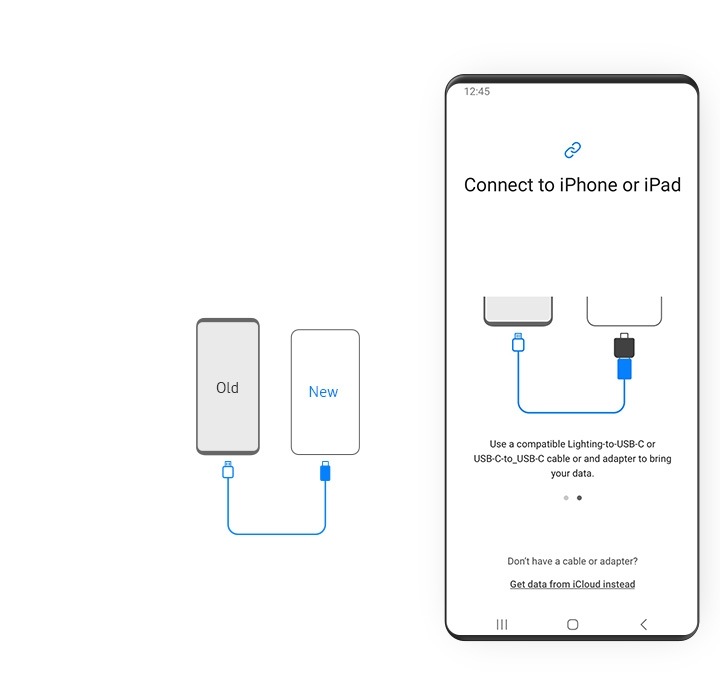 Old

New

12:45

Connect to iPhone or iPad

Use a compatible Lighting-to-USB-C or USB-C-to_USB-C cable or and adapter to bring your data.

Don't have a cable or adapter?

Get data from iCloud instead