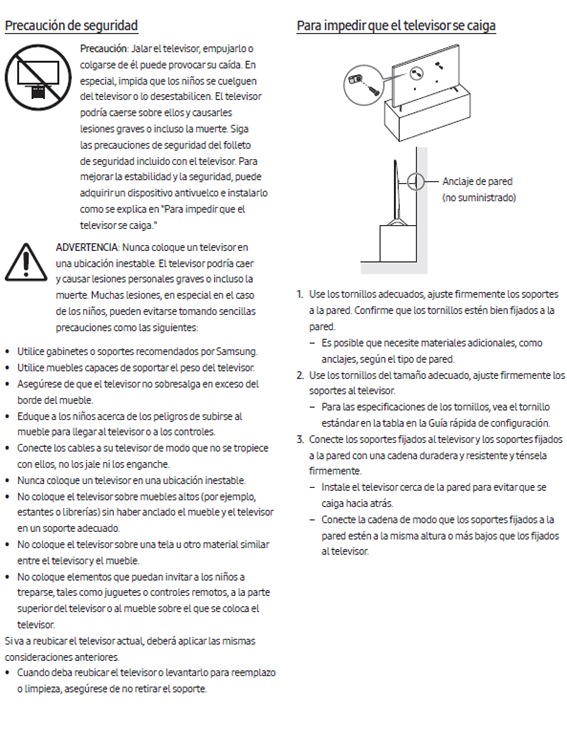 Precaución de seguridad

Precaución: Jalar el televisor, empujarlo o colgarse de él puede provocar su caída. En especial, impida que los niños se cuelguen del televisor o lo desestabilicen. El televisor podría caerse sobre ellos y causarles lesiones graves o incluso la muerte. Siga las precauciones de seguridad del folleto de seguridad incluido con el televisor. Para mejorar la estabilidad y la seguridad, puede adquirir un dispositivo antivuelco e instalarlo como se explica en "Para impedir que el televisor se caiga."

ADVERTENCIA: Nunca coloque un televisor en una ubicación inestable. El televisor podría caer y causar lesiones personales graves o incluso la muerte. Muchas lesiones, en especial en el caso de los niños, pueden evitarse tomando sencillas precauciones como las siguientes:

• Utilice gabinetes o soportes recomendados por Samsung.
• Utilice muebles capaces de soportar el peso del televisor.
• Asegúrese de que el televisor no sobresalga en exceso del borde del mueble.
• Eduque a los niños acerca de los peligros de subirse al mueble para llegar al televisor o a los controles.
• Conecte los cables a su televisor de modo que no se tropiece con ellos, no los jale ni los enganche.
• Nunca coloque un televisor en una ubicación inestable.
• No coloque el televisor sobre muebles altos (por ejemplo, estantes o librerías) sin haber anclado el mueble y el televisor en un soporte adecuado.
• No coloque el televisor sobre una tela u otro material similar entre el televisor y el mueble.
• No coloque elementos que puedan invitar a los niños a treparse, tales como juguetes o controles remotos, a la parte superior del televisor o al mueble sobre el que se coloca el televisor.

Si va a reubicar el televisor actual, deberá aplicar las mismas consideraciones anteriores.
• Cuando deba reubicar el televisor o levantarlo para reemplazo o limpieza, asegúrese de no retirar el soporte.

Para impedir que el televisor se caiga

Anclaje de pared
(no suministrado)

1. Use los tornillos adecuados, ajuste firmemente los soportes a la pared. Confirme que los tornillos estén bien fijados a la pared.
– Es posible que necesite materiales adicionales, como anclajes, según el tipo de pared.
2. Use los tornillos del tamaño adecuado, ajuste firmemente los soportes al televisor.
– Para las especificaciones de los tornillos, vea el tornillo estándar en la tabla en la Guía rápida de configuración.
3. Conecte los soportes fijados al televisor y los soportes fijados a la pared con una cadena duradera y resistente y ténsela firmemente.
– Instale el televisor cerca de la pared para evitar que se caiga hacia atrás.
– Conecte la cadena de modo que los soportes fijados a la pared estén a la misma altura o más bajos que los fijados al televisor.