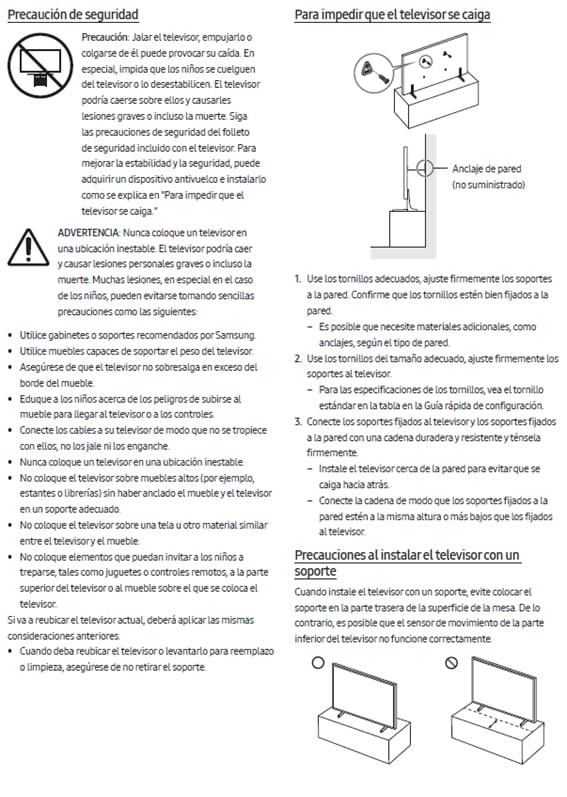 Precaución de seguridad

Precaución: Jalar el televisor, empujarlo o colgarse de él puede provocar su caída. En especial, impida que los niños se cuelguen del televisor o lo desestabilicen. El televisor podría caerse sobre ellos y causarles lesiones graves o incluso la muerte. Siga las precauciones de seguridad del folleto de seguridad incluido con el televisor. Para mejorar la estabilidad y la seguridad, puede adquirir un dispositivo antivuelco e instalarlo como se explica en "Para impedir que el televisor se caiga."

ADVERTENCIA: Nunca coloque un televisor en una ubicación inestable. El televisor podría caer y causar lesiones personales graves o incluso la muerte. Muchas lesiones, en especial en el caso de los niños, pueden evitarse tomando sencillas precauciones como las siguientes:

• Utilice gabinetes o soportes recomendados por Samsung.
• Utilice muebles capaces de soportar el peso del televisor.
• Asegúrese de que el televisor no sobresalga en exceso del borde del mueble.
• Eduque a los niños acerca de los peligros de subirse al mueble para llegar al televisor o a los controles.
• Conecte los cables a su televisor de modo que no se tropiece con ellos, no los jale ni los enganche.
• Nunca coloque un televisor en una ubicación inestable.
• No coloque el televisor sobre muebles altos (por ejemplo, estantes o librerías) sin haber anclado el mueble y el televisor en un soporte adecuado.
• No coloque el televisor sobre una tela u otro material similar entre el televisor y el mueble.
• No coloque elementos que puedan invitar a los niños a treparse, tales como juguetes o controles remotos, a la parte superior del televisor o al mueble sobre el que se coloca el televisor.

Si va a reubicar el televisor actual, deberá aplicar las mismas consideraciones anteriores.
• Cuando deba reubicar el televisor o levantarlo para reemplazo o limpieza, asegúrese de no retirar el soporte.

Para impedir que el televisor se caiga

Anclaje de pared (no suministrado)

1. Use los tornillos adecuados, ajuste firmemente los soportes a la pared. Confirme que los tornillos estén bien fijados a la pared.
– Es posible que necesite materiales adicionales, como anclajes, según el tipo de pared.
2. Use los tornillos del tamaño adecuado, ajuste firmemente los soportes al televisor.
– Para las especificaciones de los tornillos, vea el tornillo estándar en la tabla en la Guía rápida de configuración.
3. Conecte los soportes fijados al televisor y los soportes fijados a la pared con una cadena duradera y resistente y ténsela firmemente.
– Instale el televisor cerca de la pared para evitar que se caiga hacia atrás.
– Conecte la cadena de modo que los soportes fijados a la pared estén a la misma altura o más bajos que los fijados al televisor.

Precauciones al instalar el televisor con un soporte

Cuando instale el televisor con un soporte, evite colocar el soporte en la parte trasera de la superficie de la mesa. De lo contrario, es posible que el sensor de movimiento de la parte inferior del televisor no funcione correctamente.