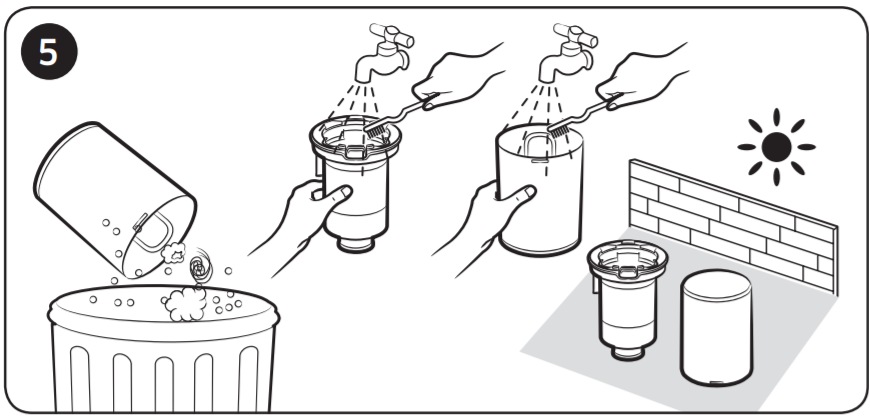 5