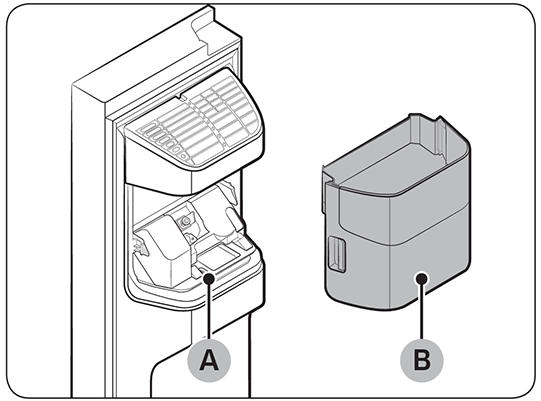 A
B