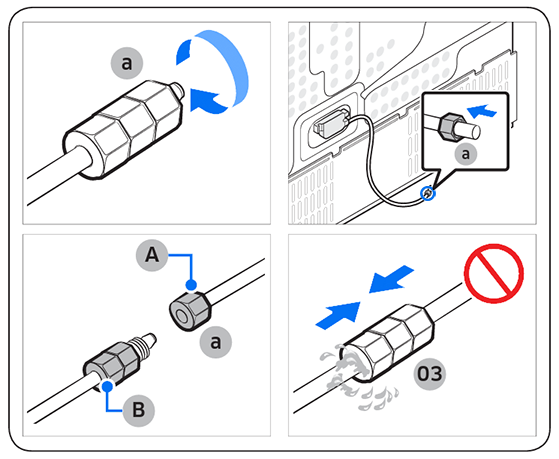 a

a

A

a

B

03