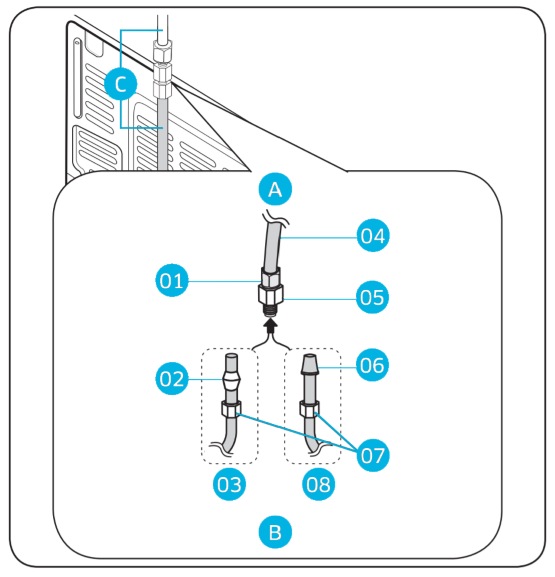 C

A

04

01

05

02

06

07

03

08

B