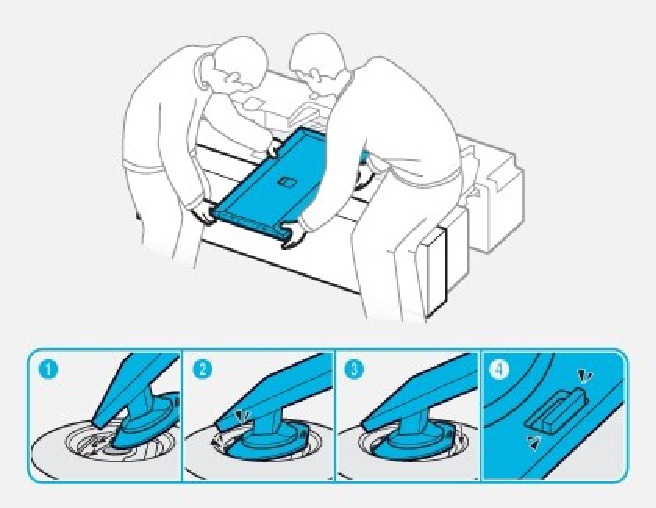 1

2

3

4