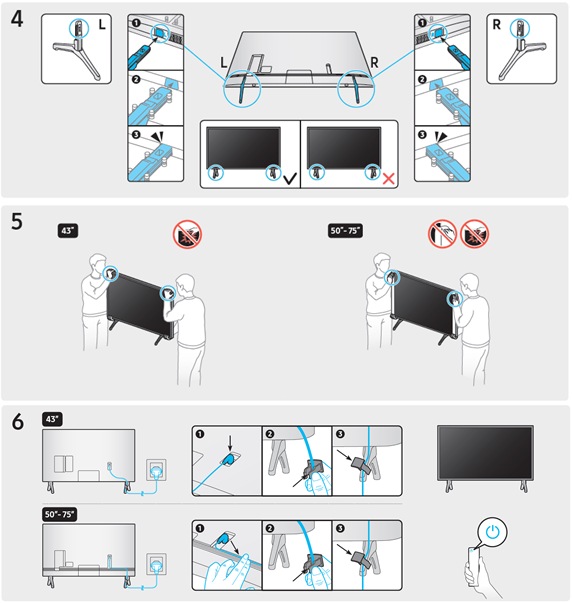 4

L

1

2

3

L

R

1

2

3

R

5

43"

50"-75"

6

43"

1

2

3

50"-75"

1

2

3