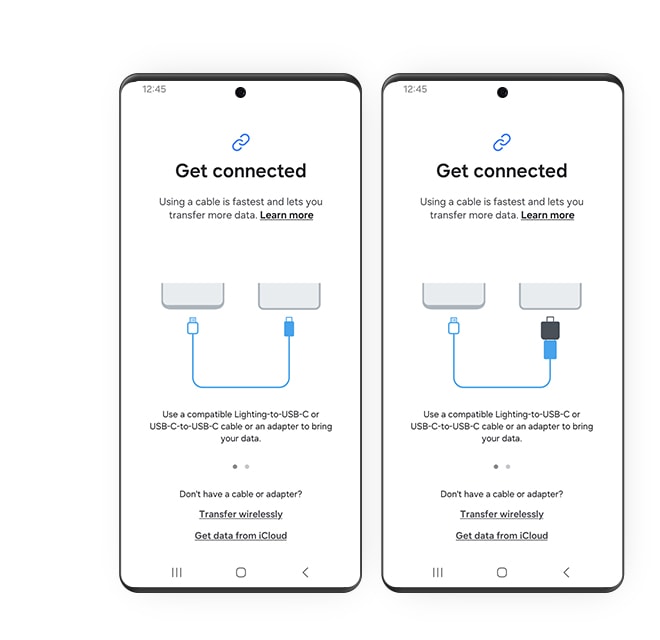 12:45

Get connected

Using a cable is fastest and lets you transfer more data. Learn more

Use a compatible Lighting-to-USB-C or USB-C-to-USB-C cable or an adapter to bring your data.

Don't have a cable or adapter?

Transfer wirelessly

Get data from iCloud

12:45

Get connected

Using a cable is fastest and lets you transfer more data. Learn more

Use a compatible Lighting-to-USB-C or USB-C-to-USB-C cable or an adapter to bring your data.

Don't have a cable or adapter?

Transfer wirelessly

Get data from iCloud