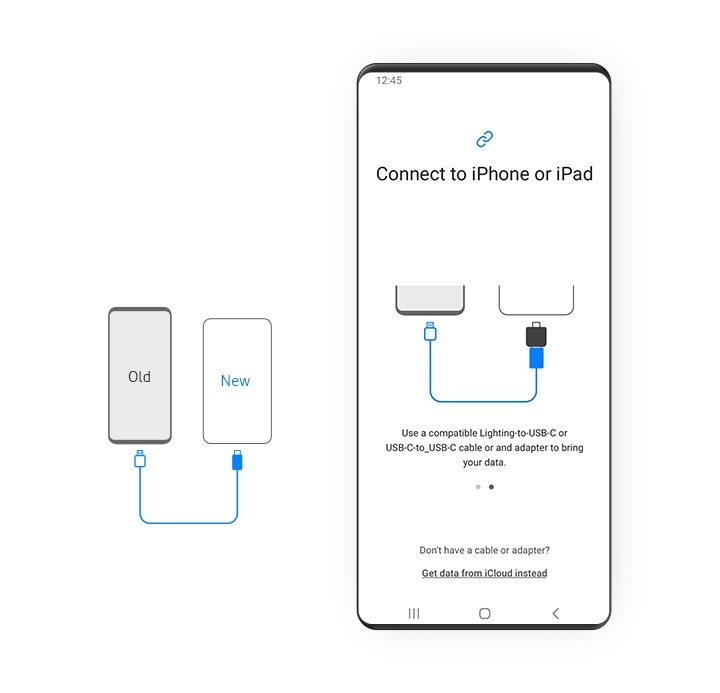 Old

New

12:45

Connect to iPhone or iPad

Use a compatible Lighting-to-USB-C or USB-C-to_USB-C cable or and adapter to bring your data.

Don't have a cable or adapter?

Get data from iCloud instead