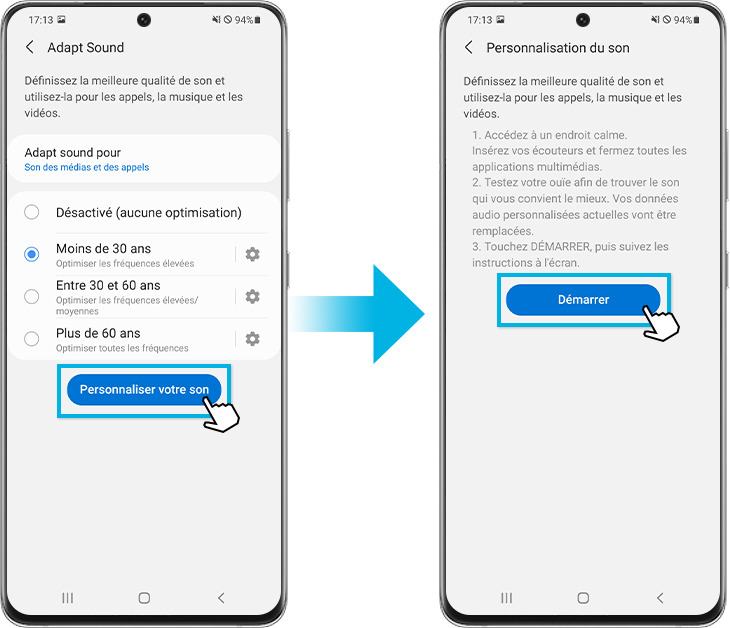 17:13 94%

Adapt Sound

Définissez la meilleure qualité de son et utilisez-la pour les appels, la musique et les vidéos.

Adapt sound pour
Son des médias et des appels

Désactivé (aucune optimisation)

Moins de 30 ans
Optimiser les fréquences élevées

Entre 30 et 60 ans
Optimiser les fréquences élevées/ moyennes

Plus de 60 ans
Optimiser toutes les fréquences

Personnaliser votre son

17:13 94%

Personnalisation du son

Définissez la meilleure qualité de son et utilisez-la pour les appels, la musique et les vidéos.

1. Accédez à un endroit calme.
Insérez vos écouteurs et fermez toutes les applications multimédias.
2. Testez votre ouïe afin de trouver le son qui vous convient le mieux. Vos données audio personnalisées actuelles vont être remplacées.
3. Touchez DÉMARRER, puis suivez les instructions à l'écran.

Démarrer