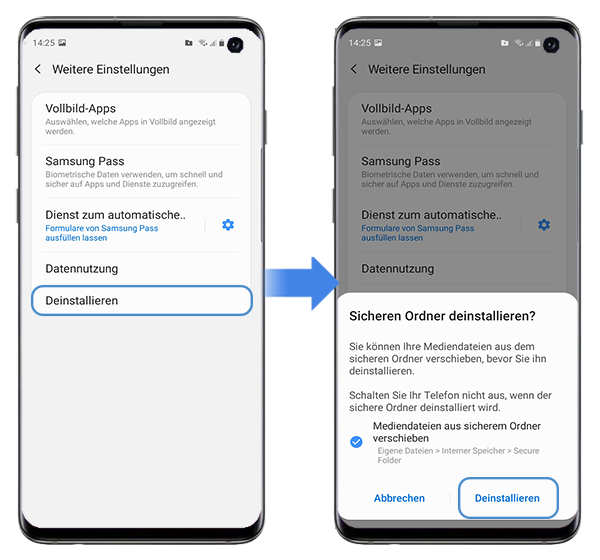 14:25

Weitere Einstellungen

Vollbild-Apps
Auswählen, welche Apps in Vollbild angezeigt werden.

Samsung Pass
Biometrische Daten verwenden, um schnell und sicher auf Apps und Dienste zuzugreifen.

Dienst zum automatische..
Formulare von Samsung Pass ausfüllen lassen

Datennutzung

Deinstallieren

14:25

Weitere Einstellungen

Vollbild-Apps
Auswählen, welche Apps in Vollbild angezeigt werden.

Samsung Pass
Biometrische Daten verwenden, um schnell und sicher auf Apps und Dienste zuzugreifen.

Dienst zum automatische..
Formulare von Samsung Pass ausfüllen lassen

Datennutzung

Sicheren Ordner deinstallieren?

Sie können Ihre Mediendateien aus dem sicheren Ordner verschieben, bevor Sie ihn deinstallieren.

Schalten Sie Ihr Telefon nicht aus, wenn der sichere Ordner deinstalliert wird.

Mediendateien aus sicherem Ordner verschieben
Eigene Dateien > Interner Speicher > Secure Folder

Abbrechen

Deinstallieren