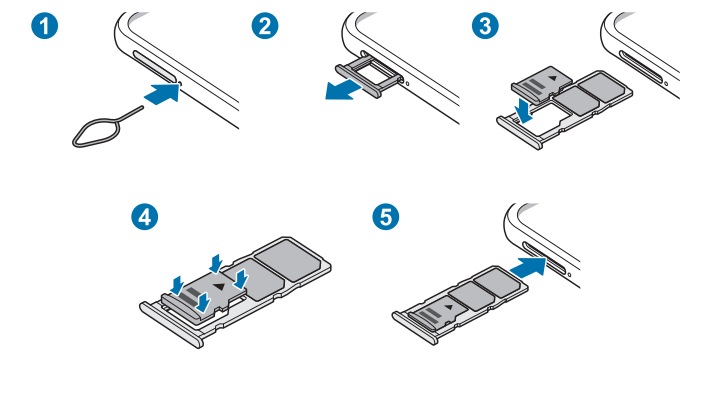 1
2
3
4
5