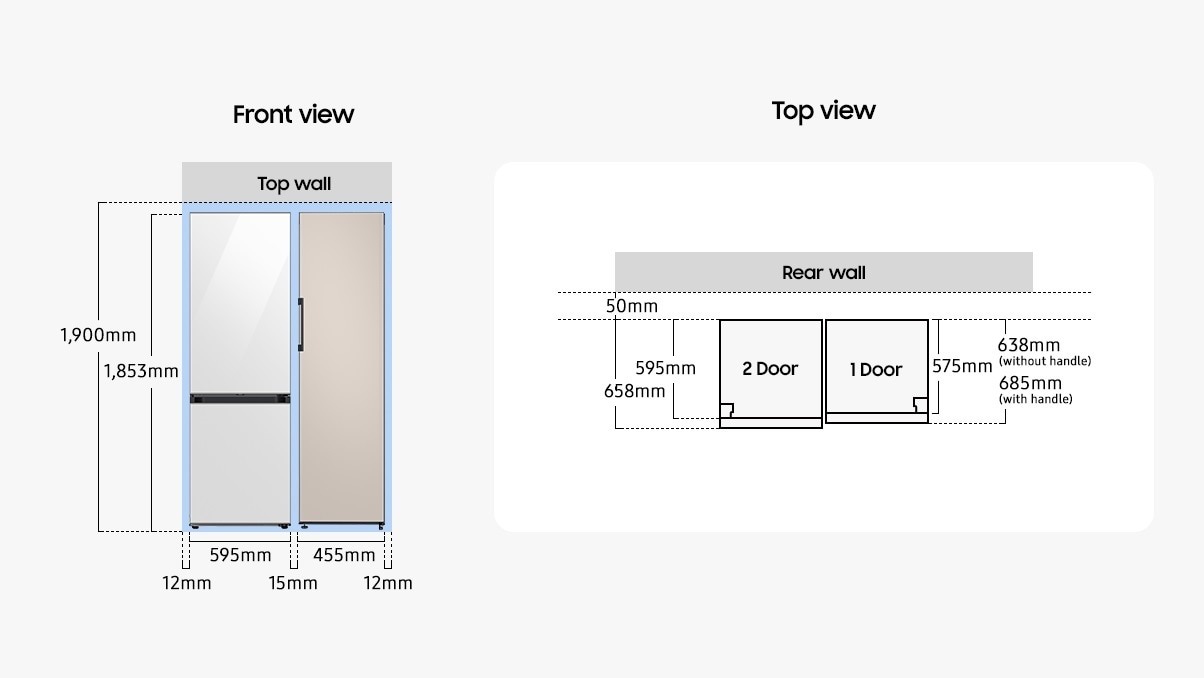 Front view

Top wall

1,900mm

1,853mm

595mm

455mm

12mm

15mm

12mm

Top view

Rear wall

50mm

595mm

658mm

2 Door

1 Door

575mm

638mm
(without handle)

685mm
(with handle)