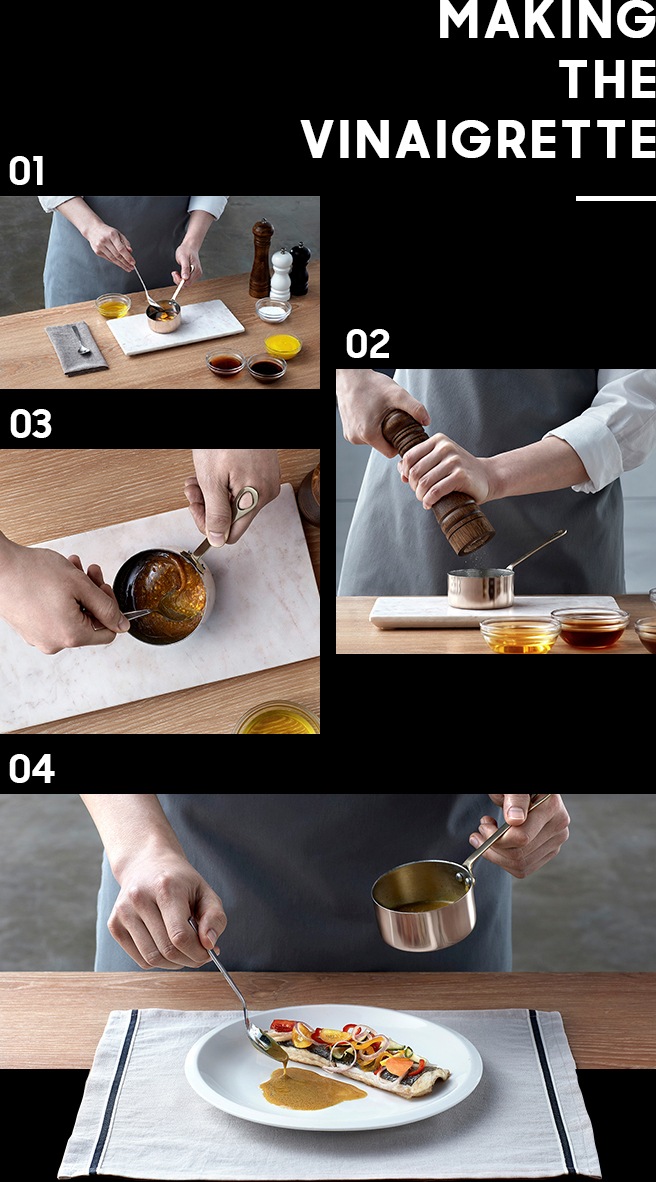 MAKING THE VINAIGRETTE

01

02

03

04