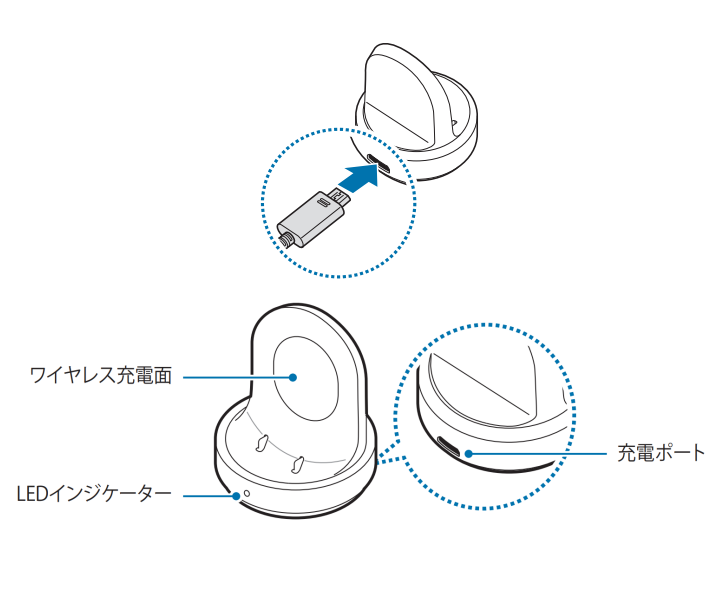 ワイヤレス充電面

LEDインジケーター

充電ポート