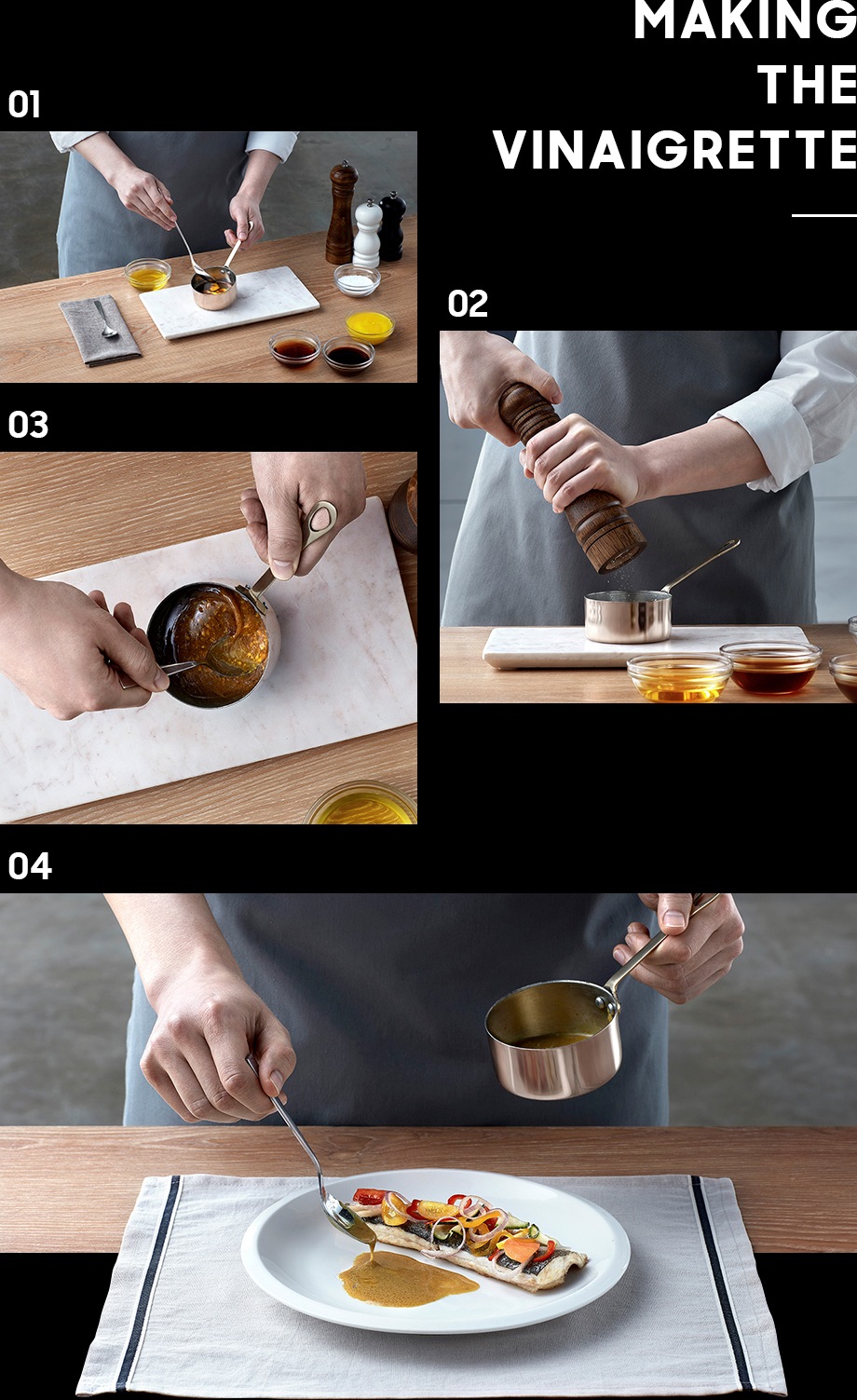 MAKING THE VINAIGRETTE

01

02

03

04