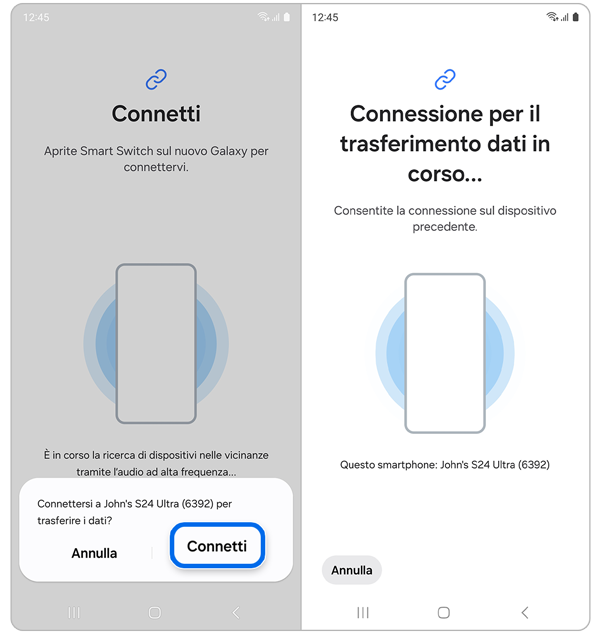 12:45

Connetti

Aprite Smart Switch sul nuovo Galaxy per connettervi.

È in corso la ricerca di dispositivi nelle vicinanze tramite l'audio ad alta frequenza...

Connettersi a John's S24 Ultra (6392) per trasferire i dati?

Annulla

Connetti

12:45

Connessione per il trasferimento dati in corso...

Consentite la connessione sul dispositivo precedente.

Questo smartphone: John's S24 Ultra (6392)

Annulla