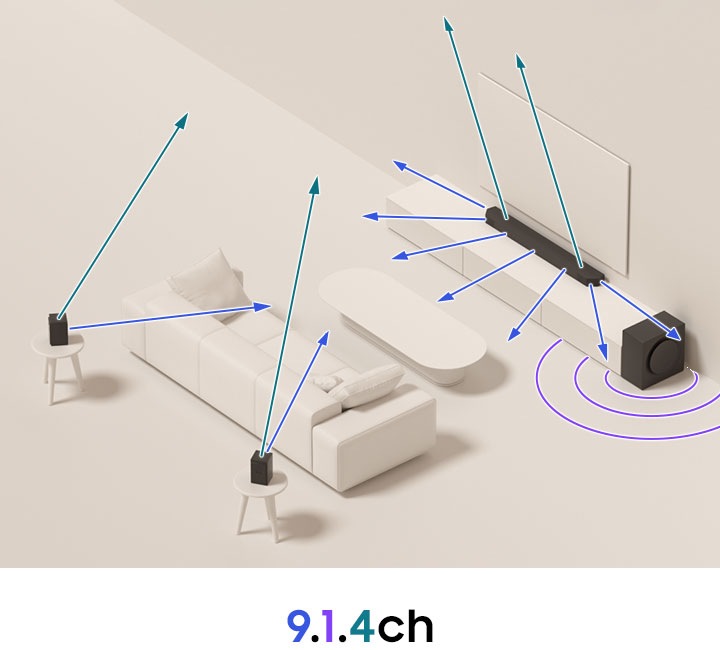 9.1.4ch