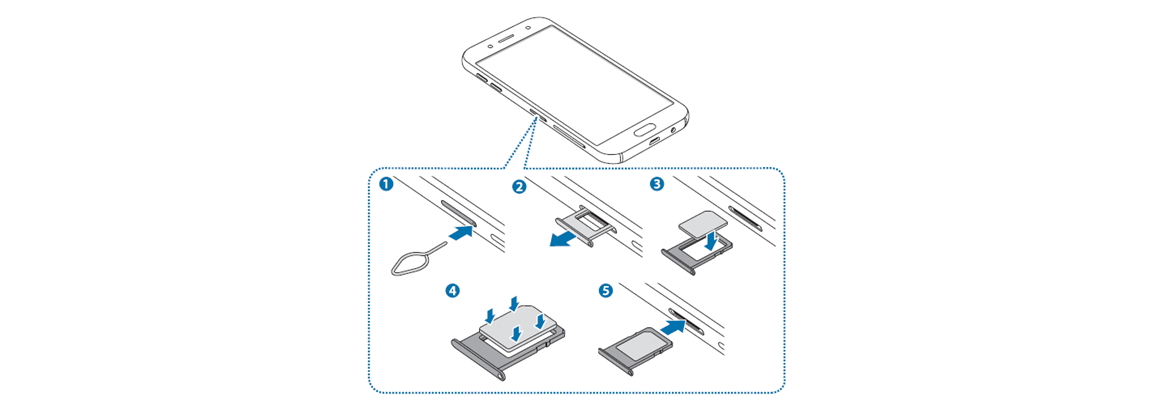 1
2
3
4
5