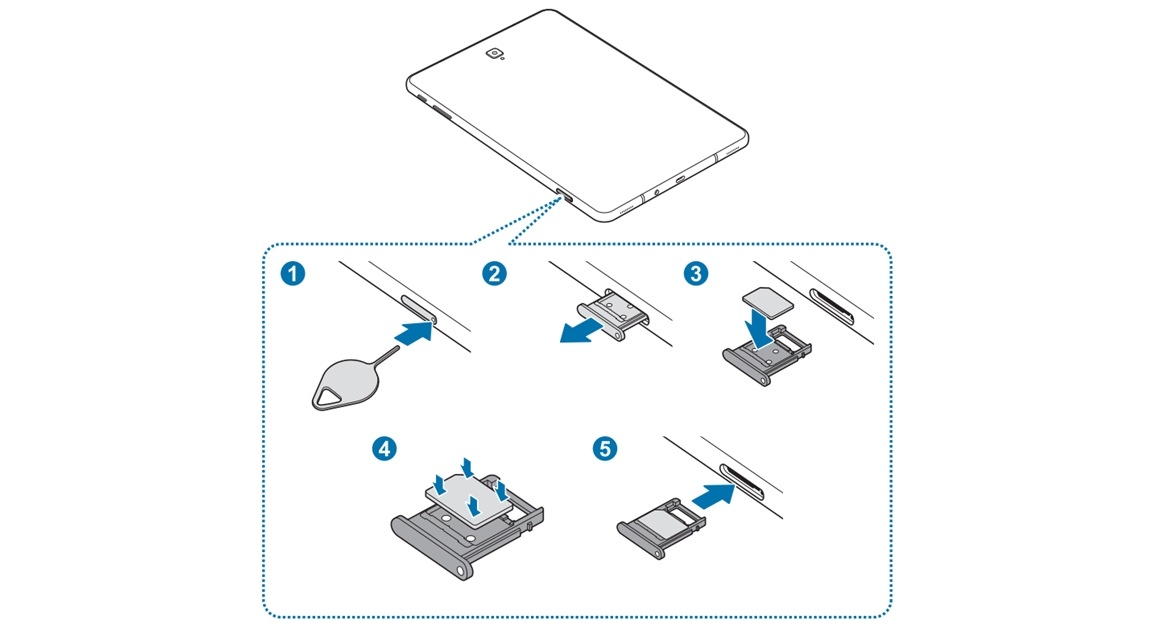 1

2

3

4

5