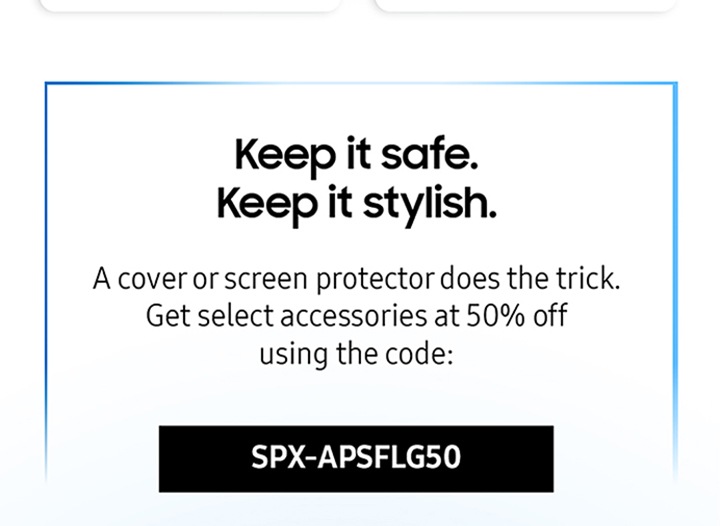 Keep it safe.
Keep it stylish.

A cover or screen protector does the trick. Get select accessories at 50% off using the code:

SPX-APSFLG50